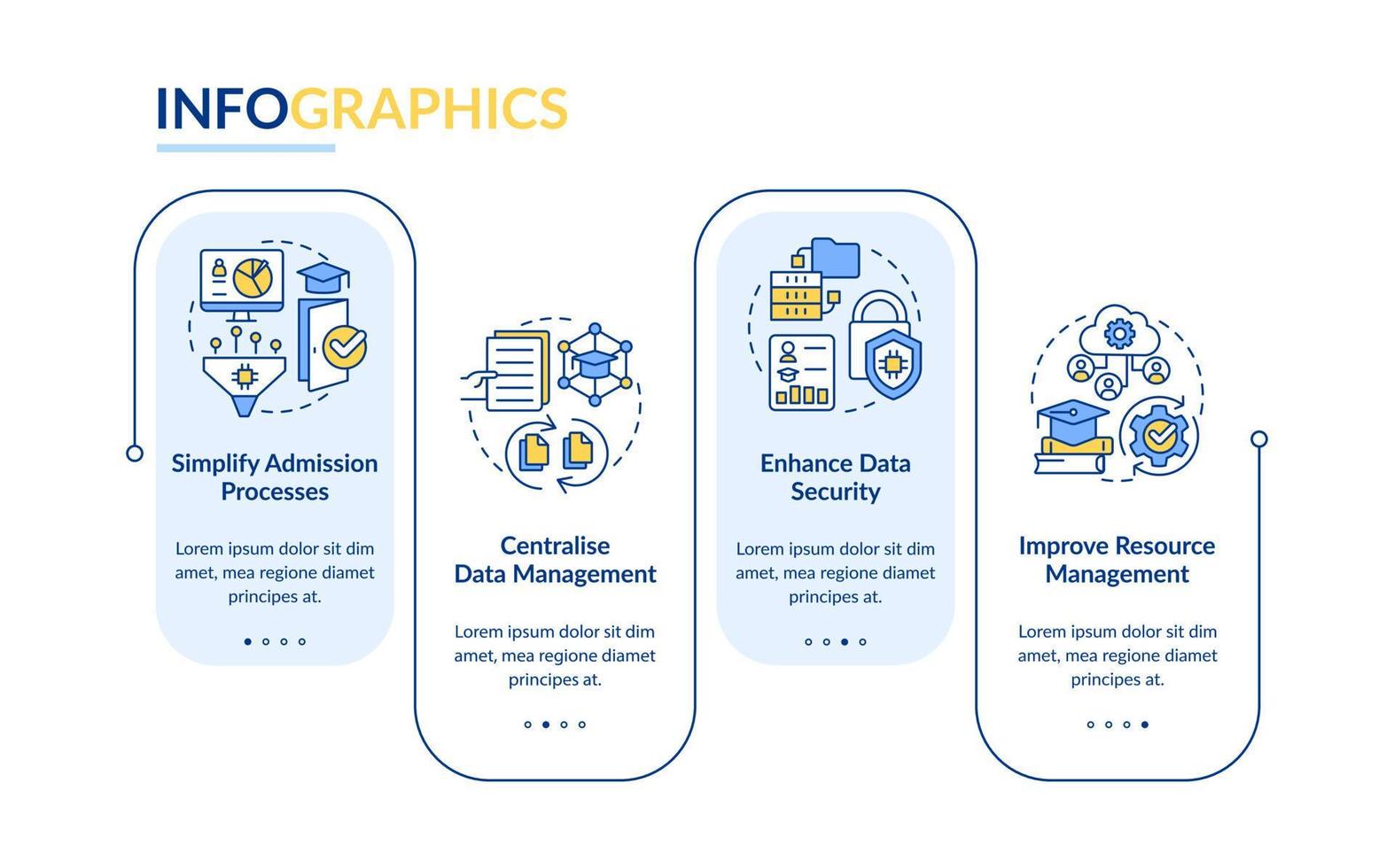 INFOGRAPHICS

Simplify Admission Processes

Lorem ipsum dolor sit dim amet, mea regione diamet principes at.

Centralise Data Management

Lorem ipsum dolor sit dim amet, mea regione diamet principes at.

Enhance Data Security

Lorem ipsum dolor sit dim amet, mea regione diamet principes at.

Improve Resource Management

Lorem ipsum dolor sit dim amet, mea regione diamet principes at.