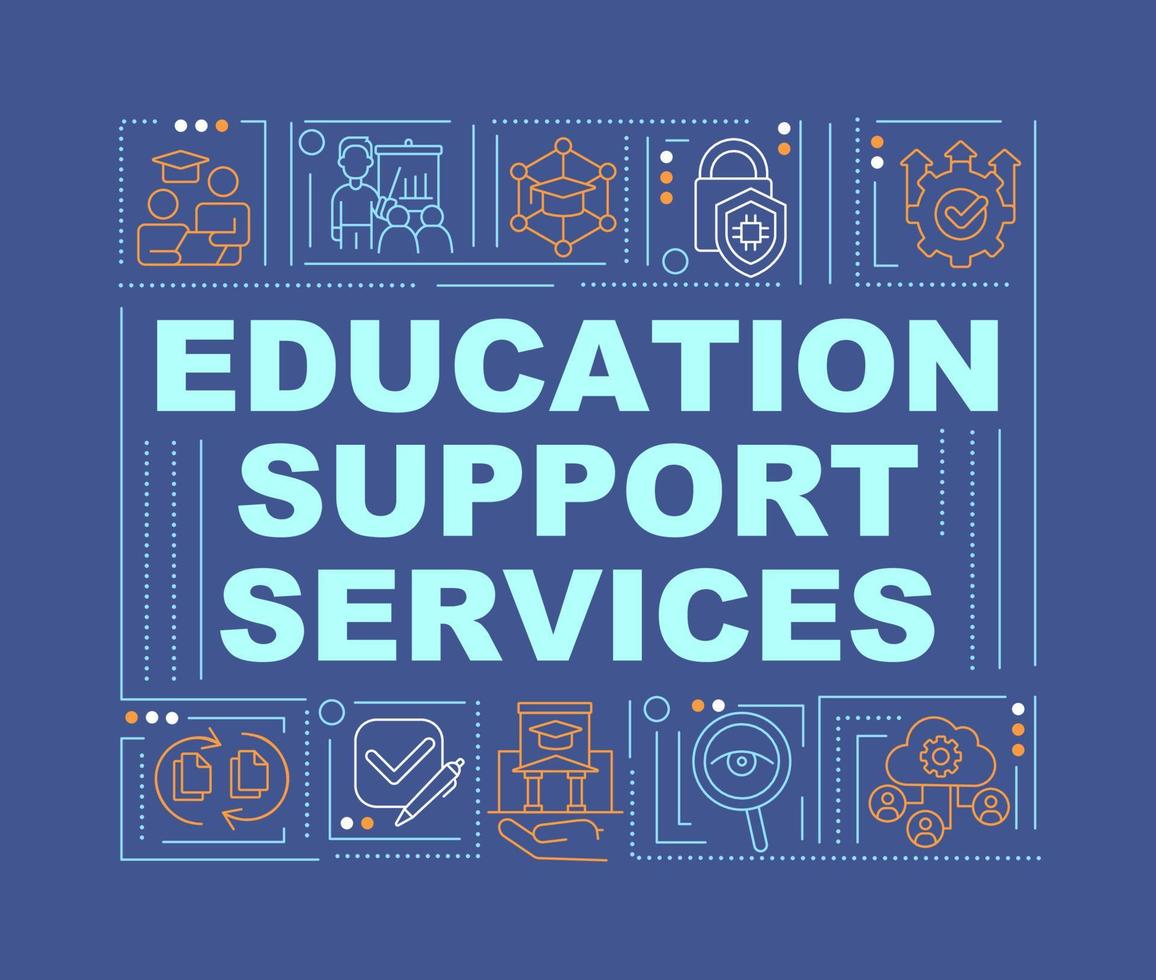 EDUCATION SUPPORT SERVICES