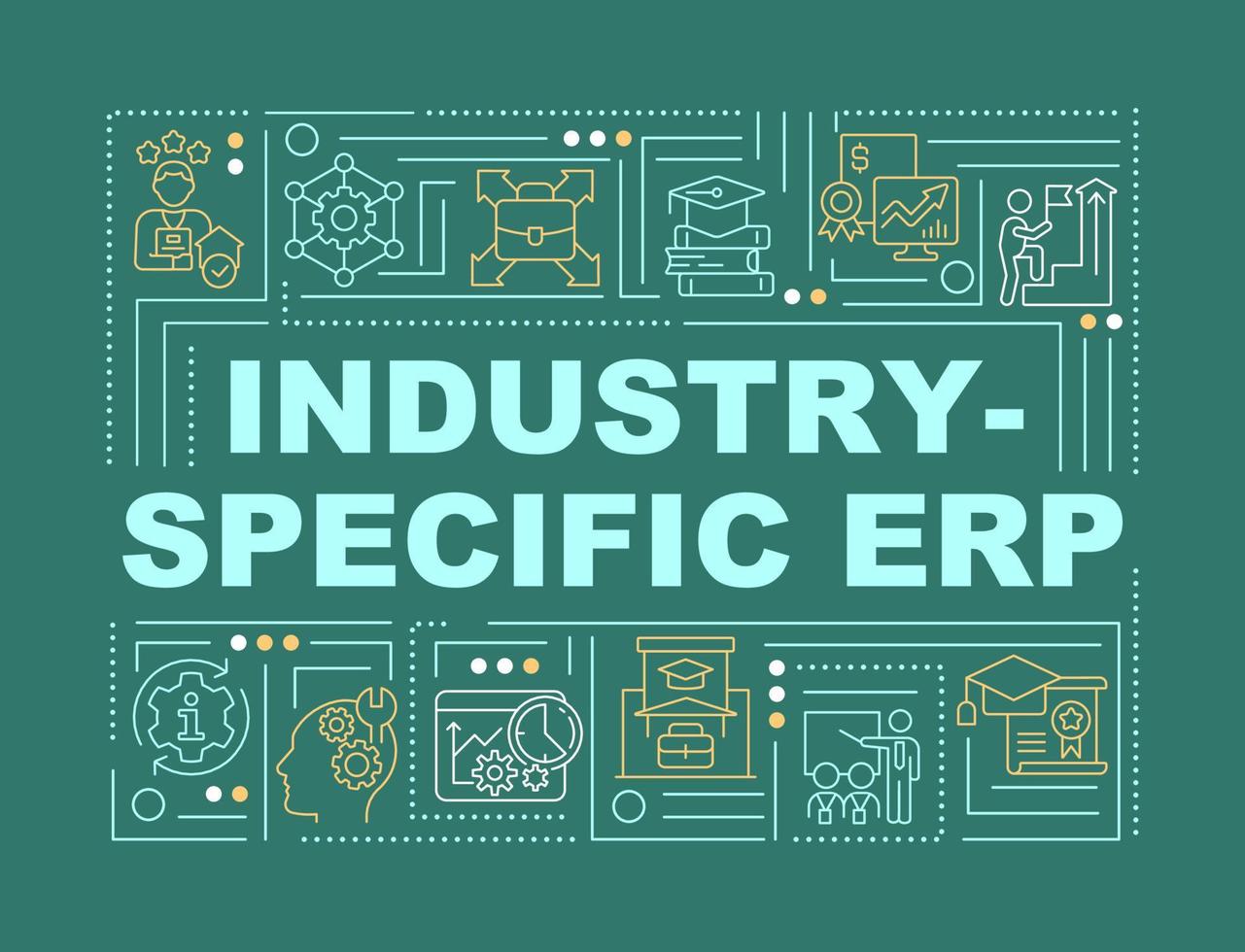 INDUSTRY-SPECIFIC ERP