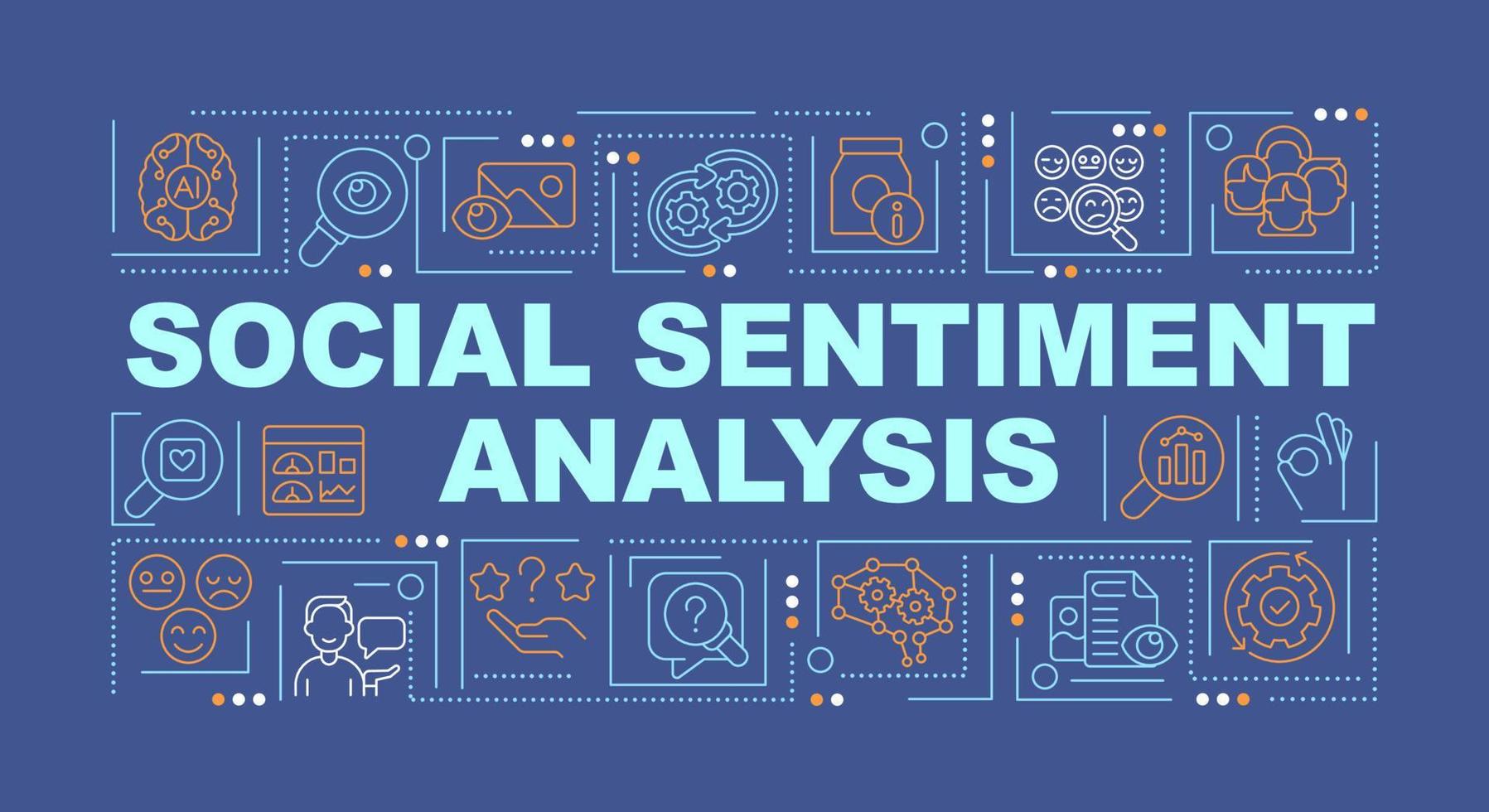 AI

SOCIAL SENTIMENT ANALYSIS