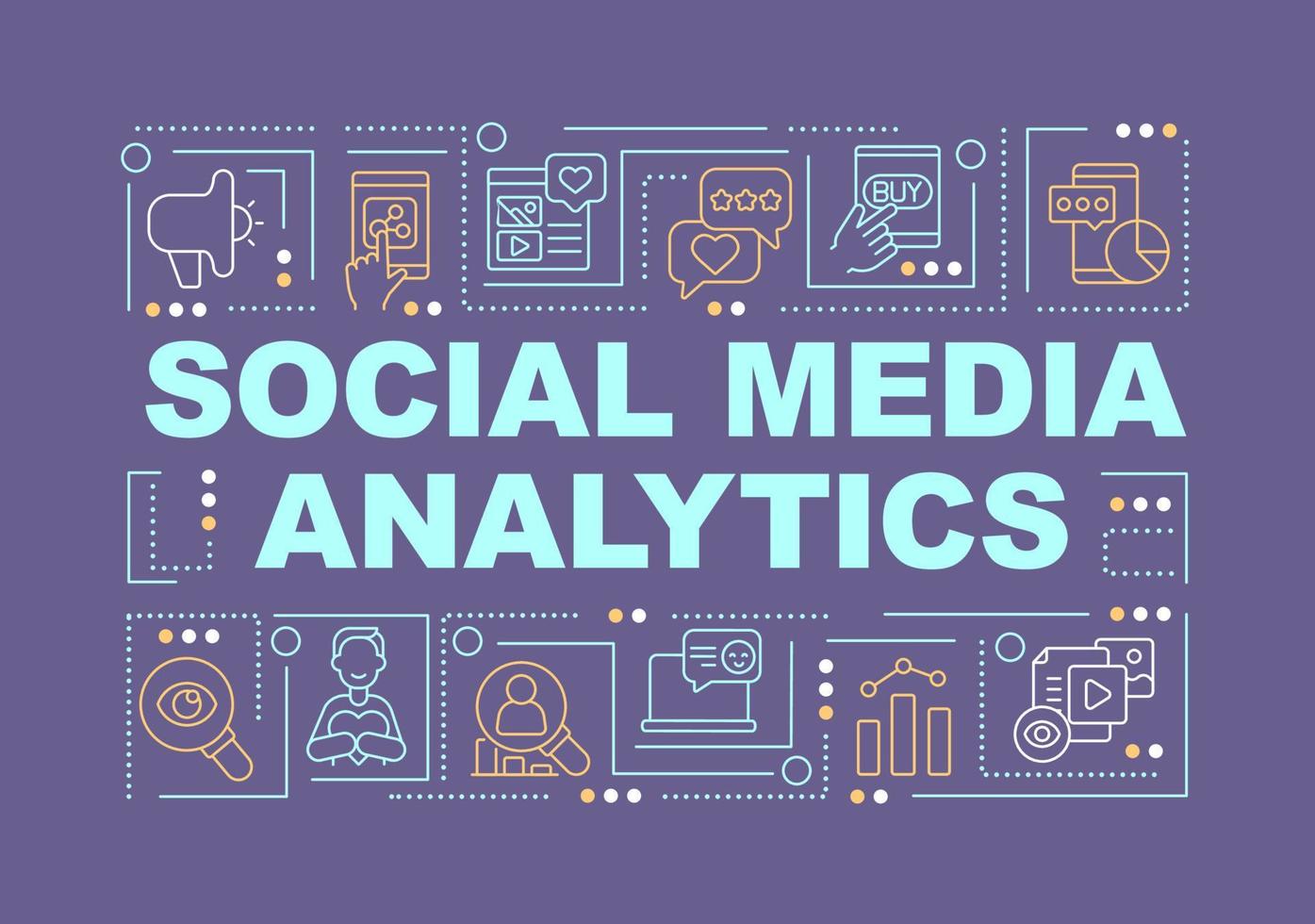 BUY

SOCIAL MEDIA ANALYTICS