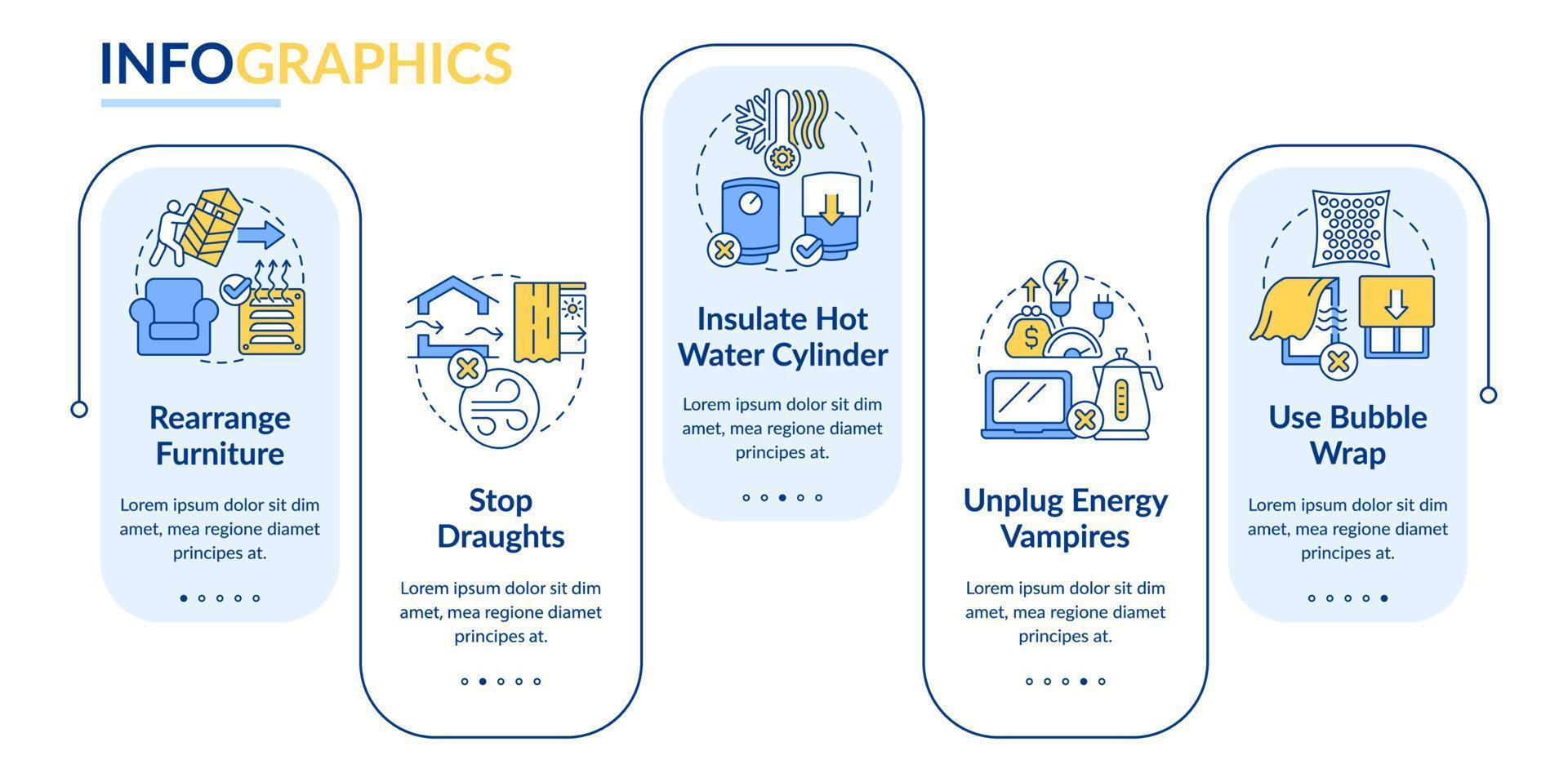 INFOGRAPHICS

Rearrange Furniture

Lorem ipsum dolor sit dim amet, mea regione diamet principes at.

Stop Draughts

Lorem ipsum dolor sit dim amet, mea regione diamet principes at.

Insulate Hot Water Cylinder

Lorem ipsum dolor sit dim amet, mea regione diamet principes at.

Unplug Energy Vampires

Lorem ipsum dolor sit dim amet, mea regione diamet principes at.

Use Bubble Wrap

Lorem ipsum dolor sit dim amet, mea regione diamet principes at.