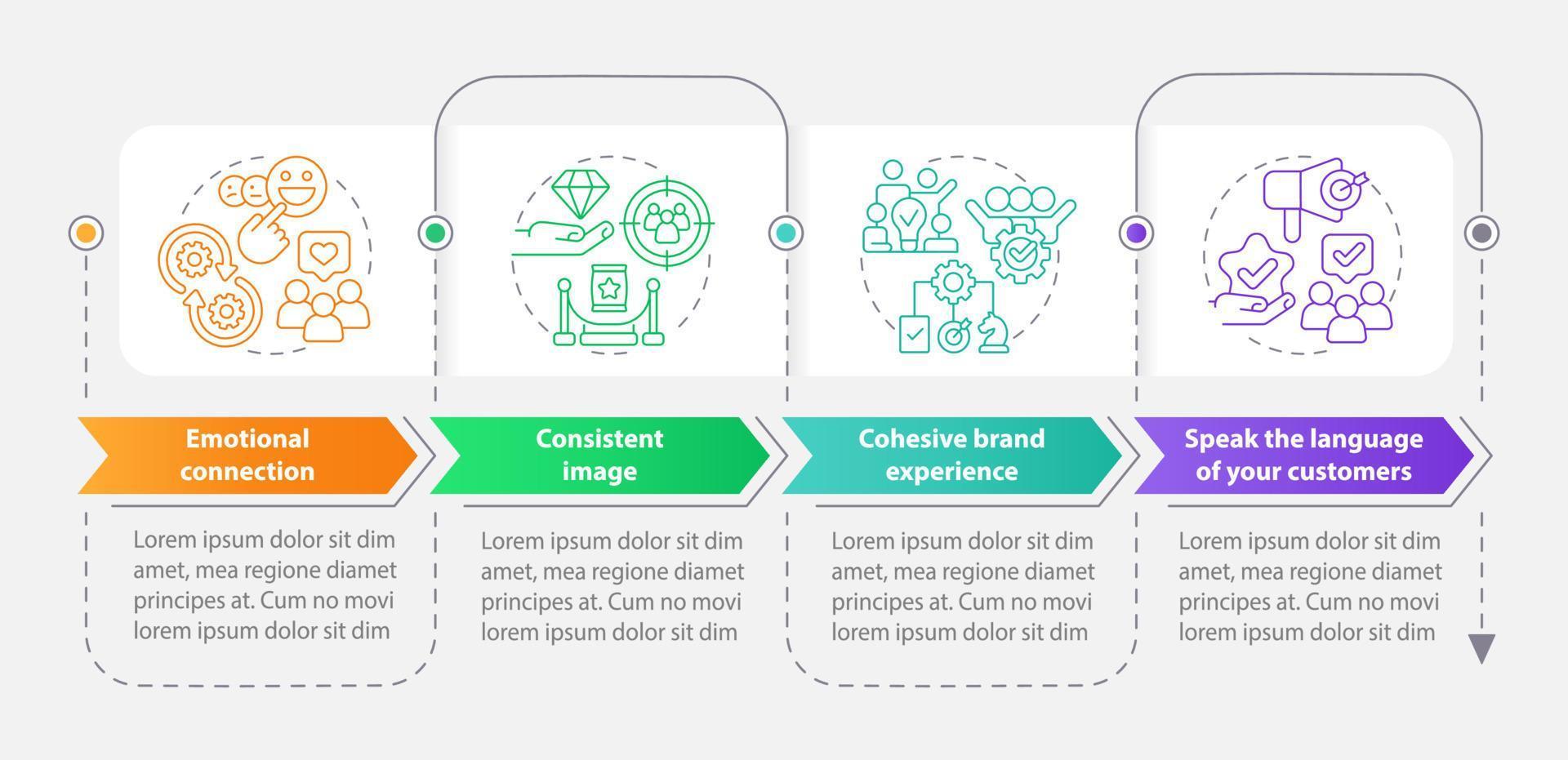 Emotional connection

Lorem ipsum dolor sit dim amet, mea regione diamet principes at. Cum no movi lorem ipsum dolor sit dim

Consistent image

Lorem ipsum dolor sit dim amet, mea regione diamet principes at. Cum no movi lorem ipsum dolor sit dim

Cohesive brand experience

Lorem ipsum dolor sit dim amet, mea regione diamet principes at. Cum no movi lorem ipsum dolor sit dim

Speak the language of your customers

Lorem ipsum dolor sit dim amet, mea regione diamet principes at. Cum no movi lorem ipsum dolor sit dim