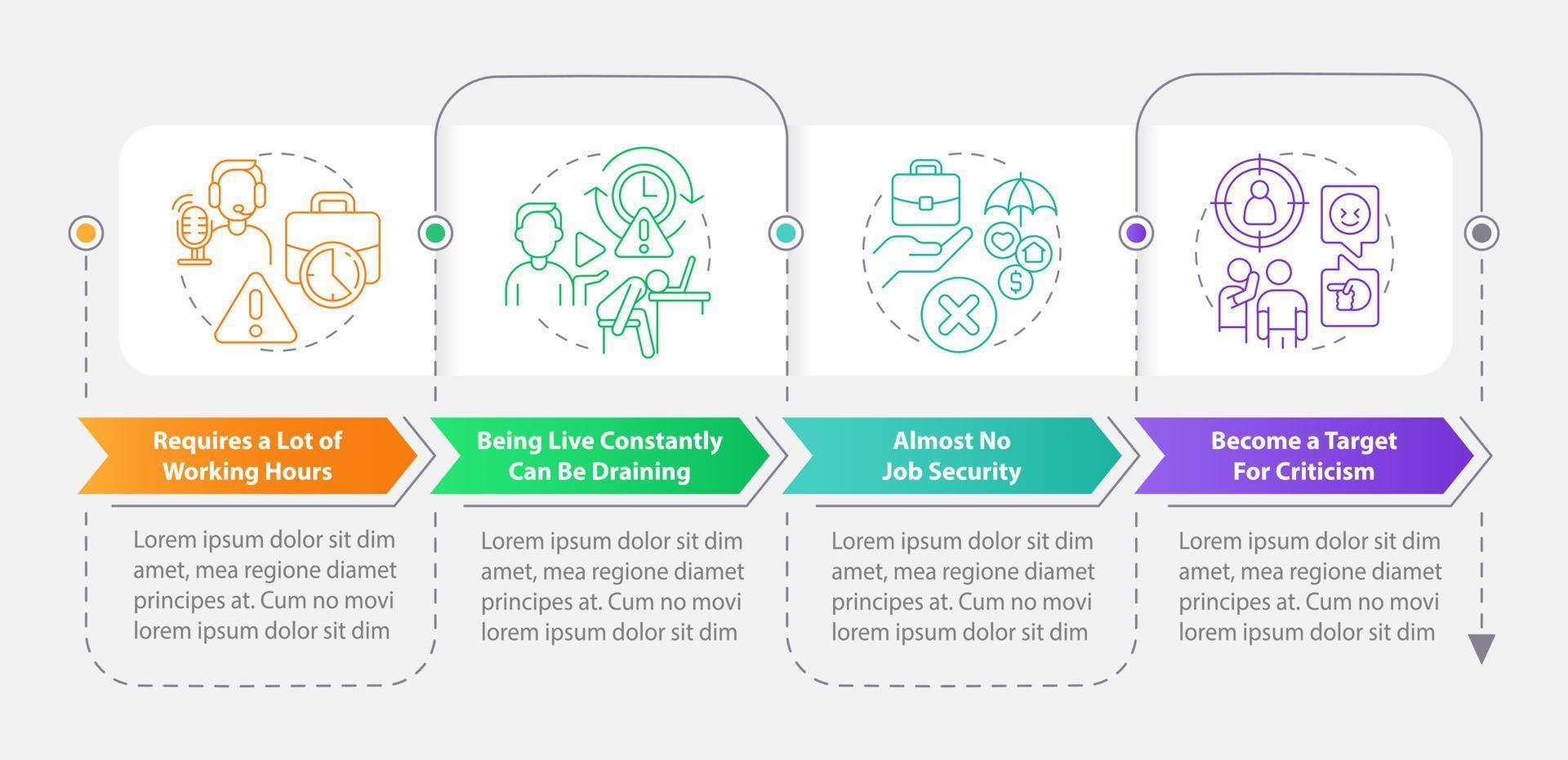 Requires a Lot of Working Hours

Lorem ipsum dolor sit dim amet, mea regione diamet principes at. Cum no movi lorem ipsum dolor sit dim

Being Live Constantly Can Be Draining

Lorem ipsum dolor sit dim amet, mea regione diamet principes at. Cum no movi lorem ipsum dolor sit dim

Almost No Job Security

Lorem ipsum dolor sit dim amet, mea regione diamet principes at. Cum no movi lorem ipsum dolor sit dim

Become a Target For Criticism

Lorem ipsum dolor sit dim amet, mea regione diamet principes at. Cum no movi lorem ipsum dolor sit dim