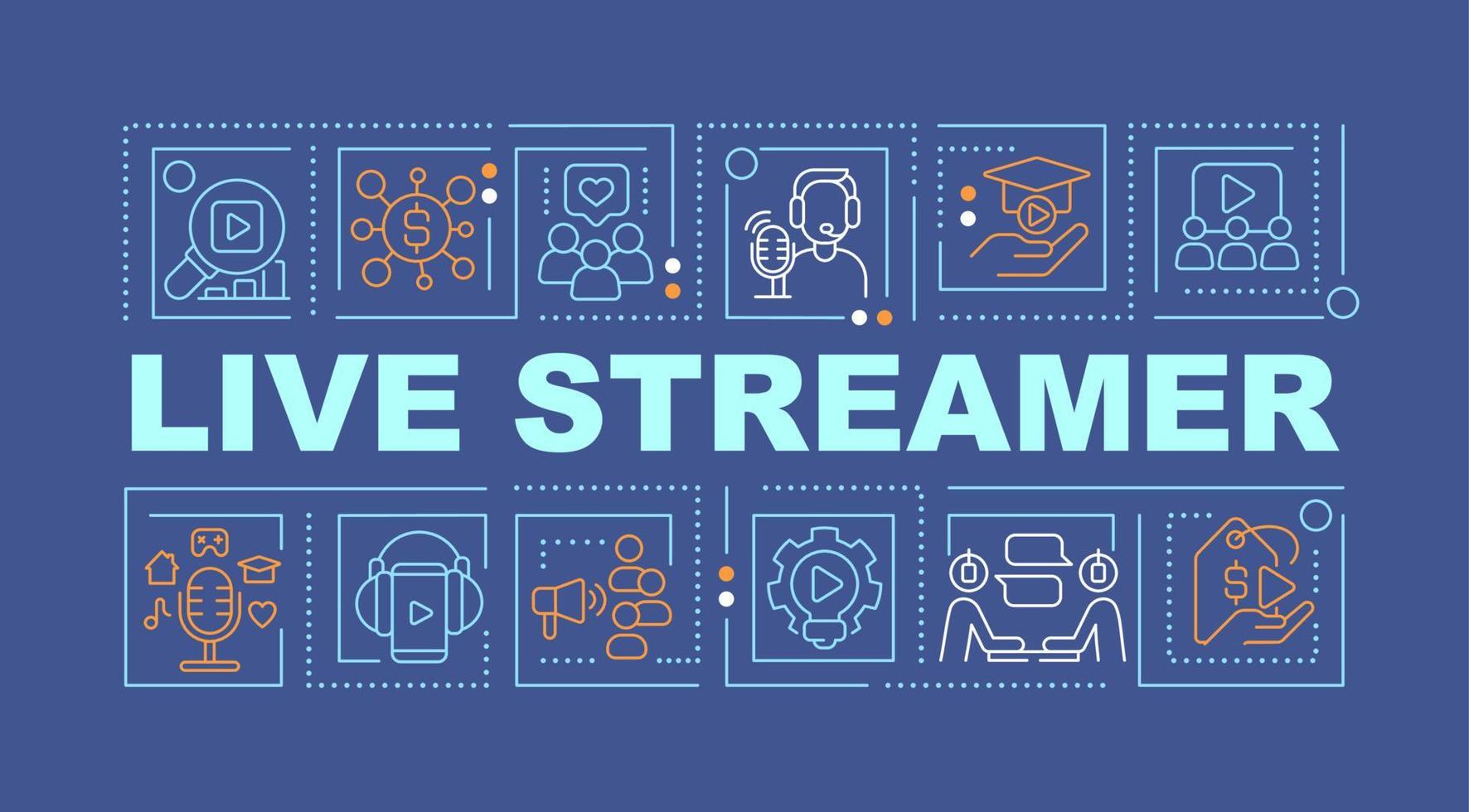 LIVE STREAMER