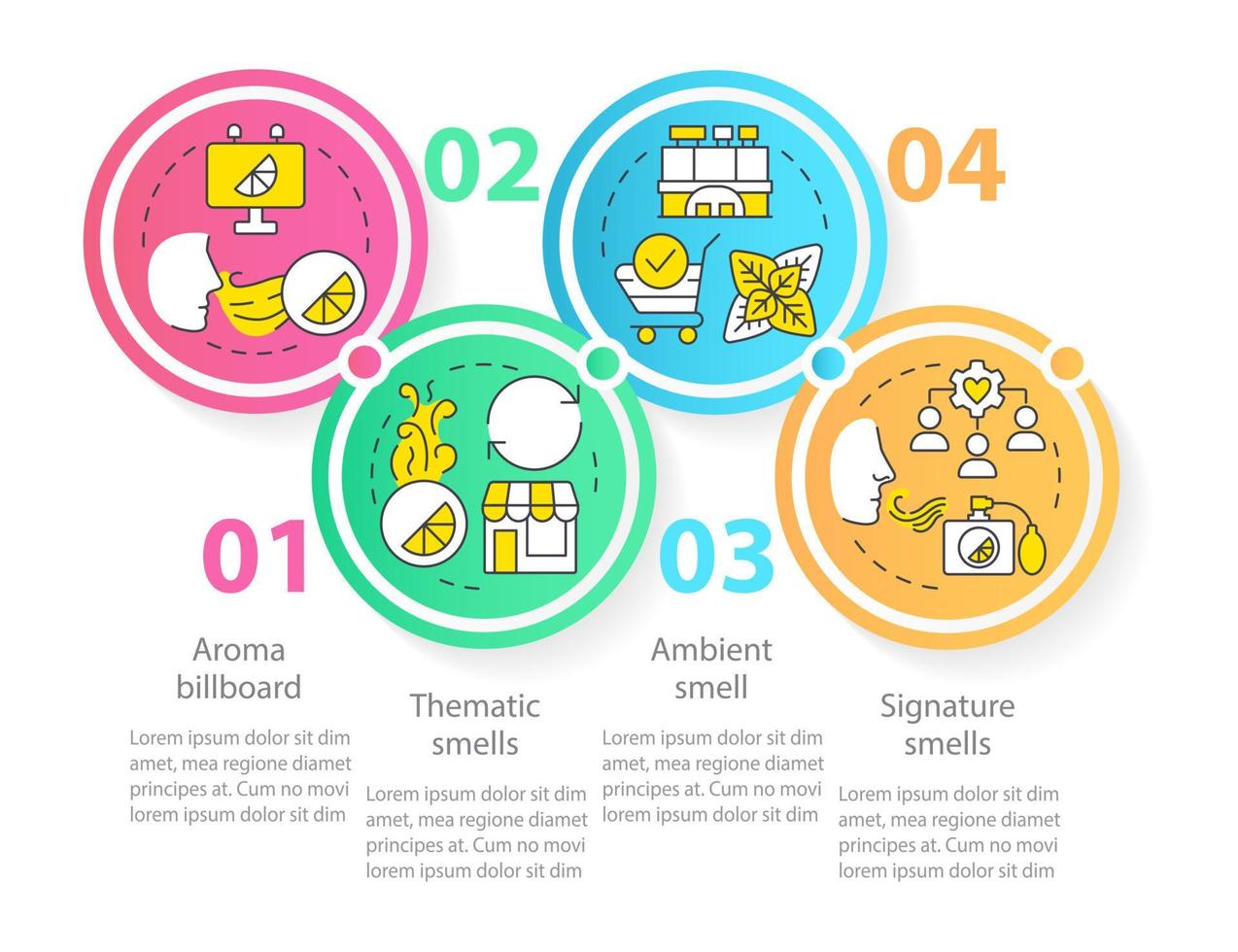 01

Aroma billboard

Lorem ipsum dolor sit dim amet, mea regione diamet principes at. Cum no movi lorem ipsum dolor sit dim

02

Thematic smells

Lorem ipsum dolor sit dim amet, mea regione diamet principes at. Cum no movi lorem ipsum dolor sit dim

03

Ambient smell

Lorem ipsum dolor sit dim amet, mea regione diamet principes at. Cum no movi lorem ipsum dolor sit dim

04

Signature smells

Lorem ipsum dolor sit dim amet, mea regione diamet principes at. Cum no movi lorem ipsum dolor sit dim