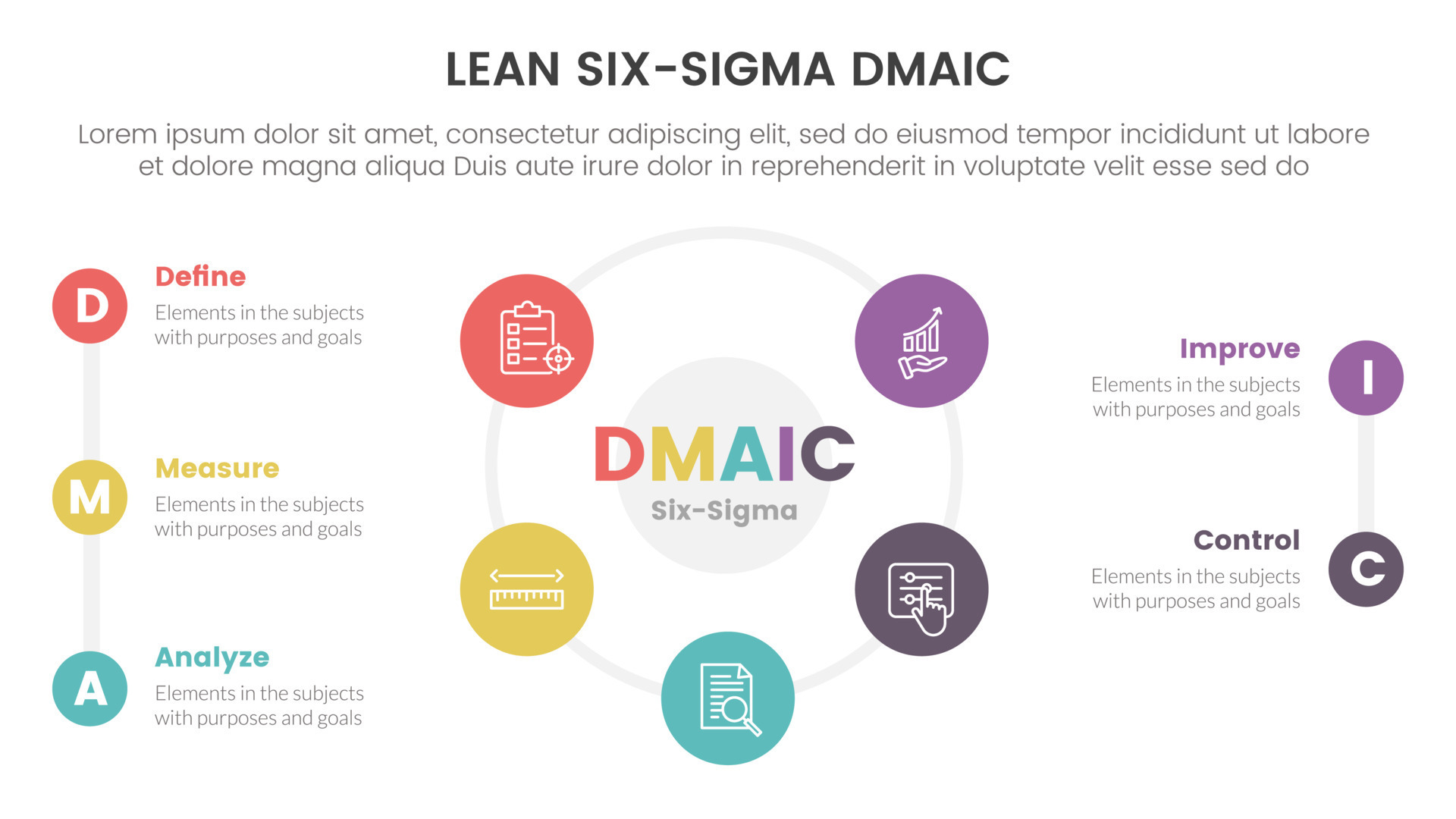 LEAN SIX-SIGMA DMAIC

Lorem ipsum dolor sit amet, consectetur adipiscing elit, sed do eiusmod tempor incididunt ut labore et dolore magna aliqua Duis aute irure dolor in reprehenderit in voluptate velit esse sed do

D
Define
Elements in the subjects with purposes and goals

M
Measure
Elements in the subjects with purposes and goals

A
Analyze
Elements in the subjects with purposes and goals

DMAIC
Six-Sigma

Improve
Elements in the subjects with purposes and goals
I

Control
Elements in the subjects with purposes and goals
C