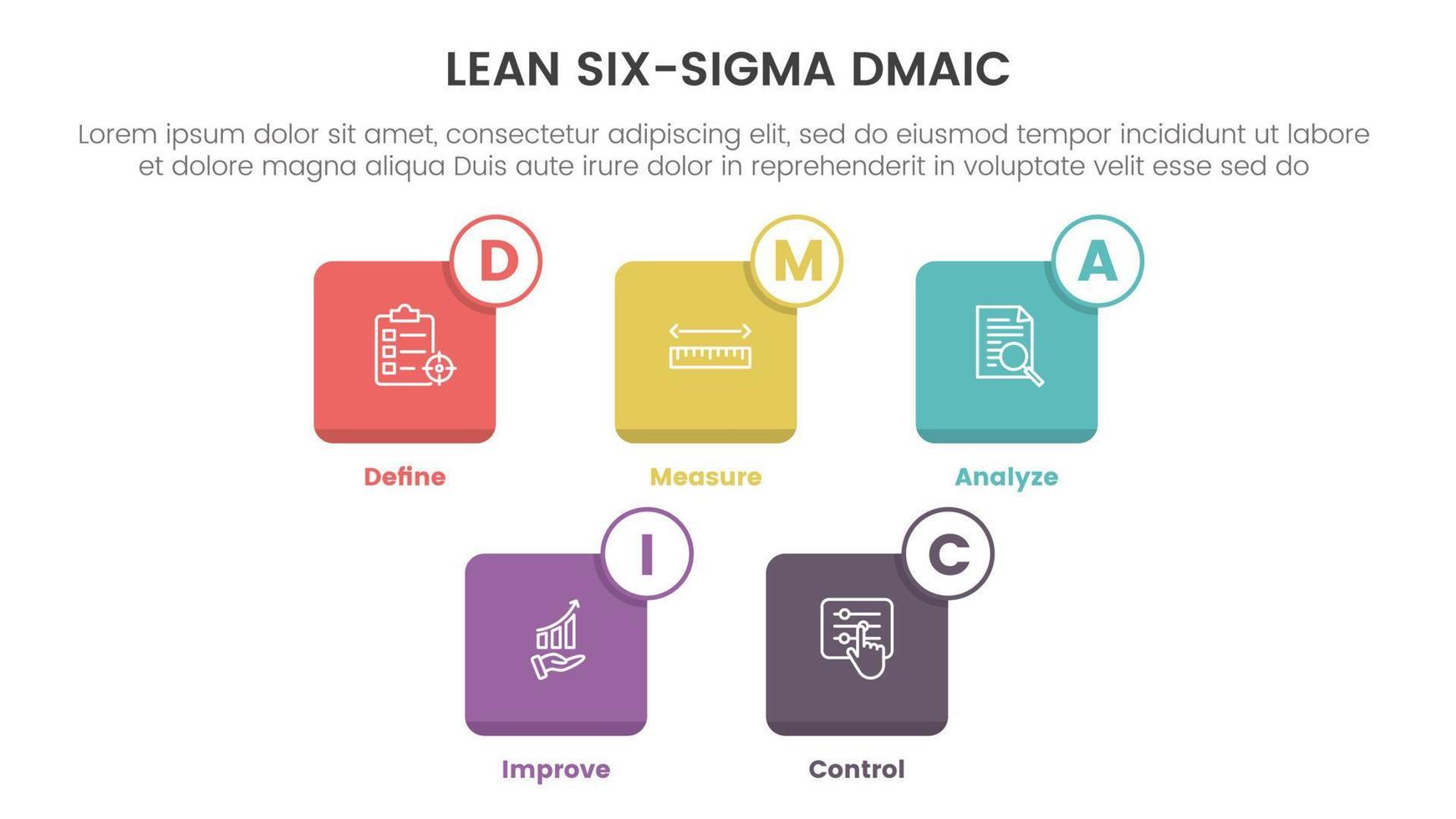 LEAN SIX-SIGMA DMAIC

Lorem ipsum dolor sit amet, consectetur adipiscing elit, sed do eiusmod tempor incididunt ut labore et dolore magna aliqua Duis aute irure dolor in reprehenderit in voluptate velit esse sed do

D

Define

M

Measure

A

Analyze

I

Improve

C

Control