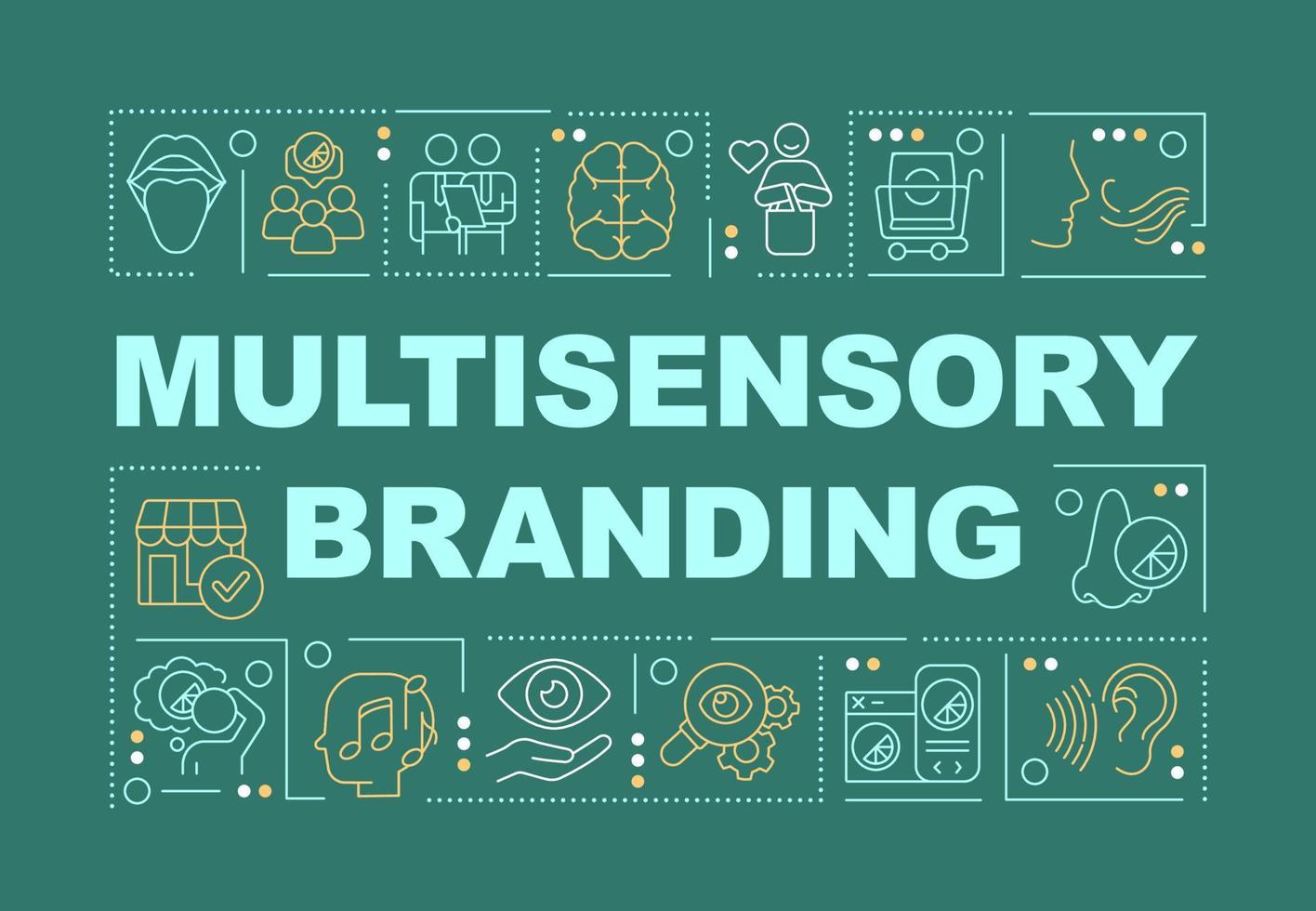 MULTISENSORY
BRANDING