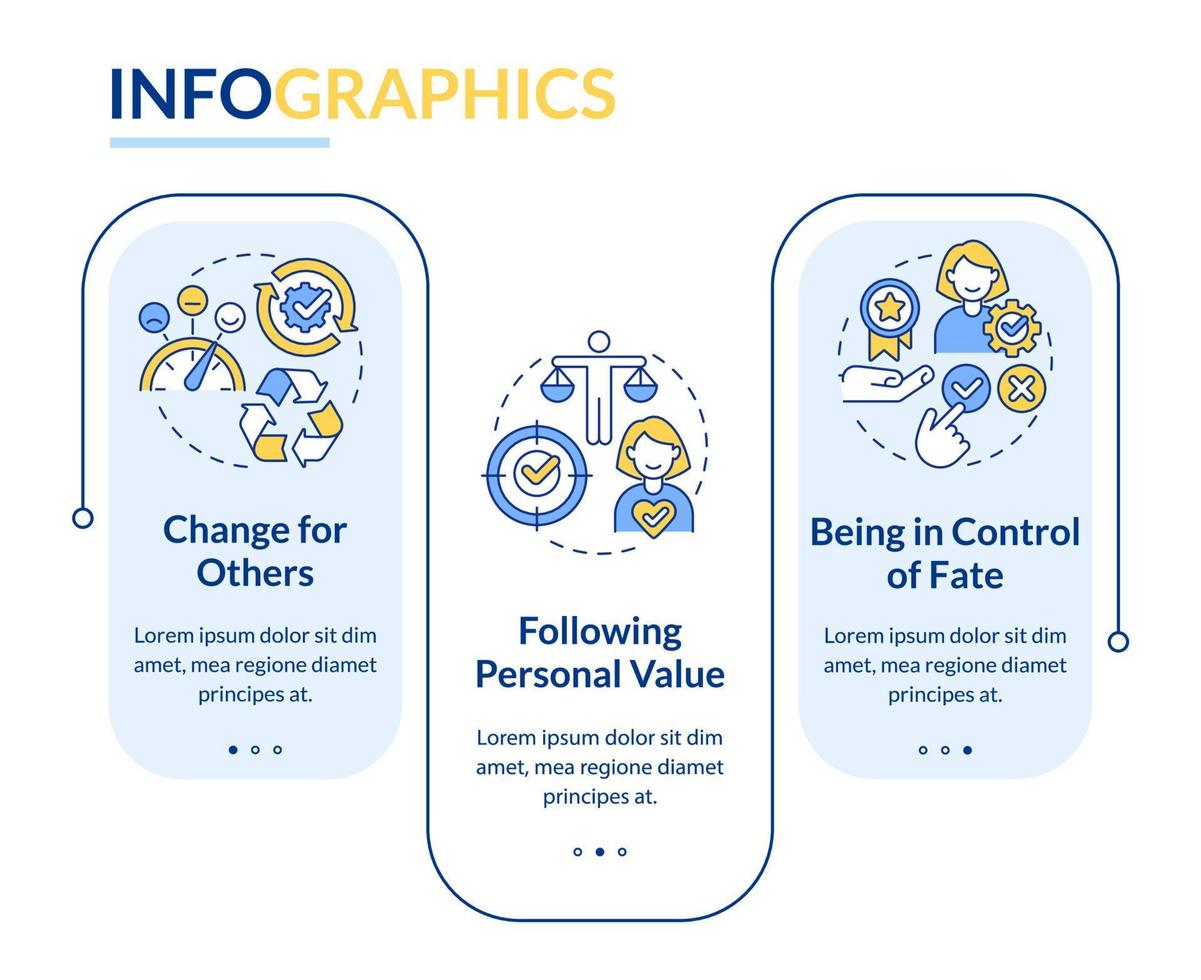 INFOGRAPHICS

Change for Others

Lorem ipsum dolor sit dim amet, mea regione diamet principes at.

Following Personal Value

Lorem ipsum dolor sit dim amet, mea regione diamet principes at.

Being in Control of Fate

Lorem ipsum dolor sit dim amet, mea regione diamet principes at.