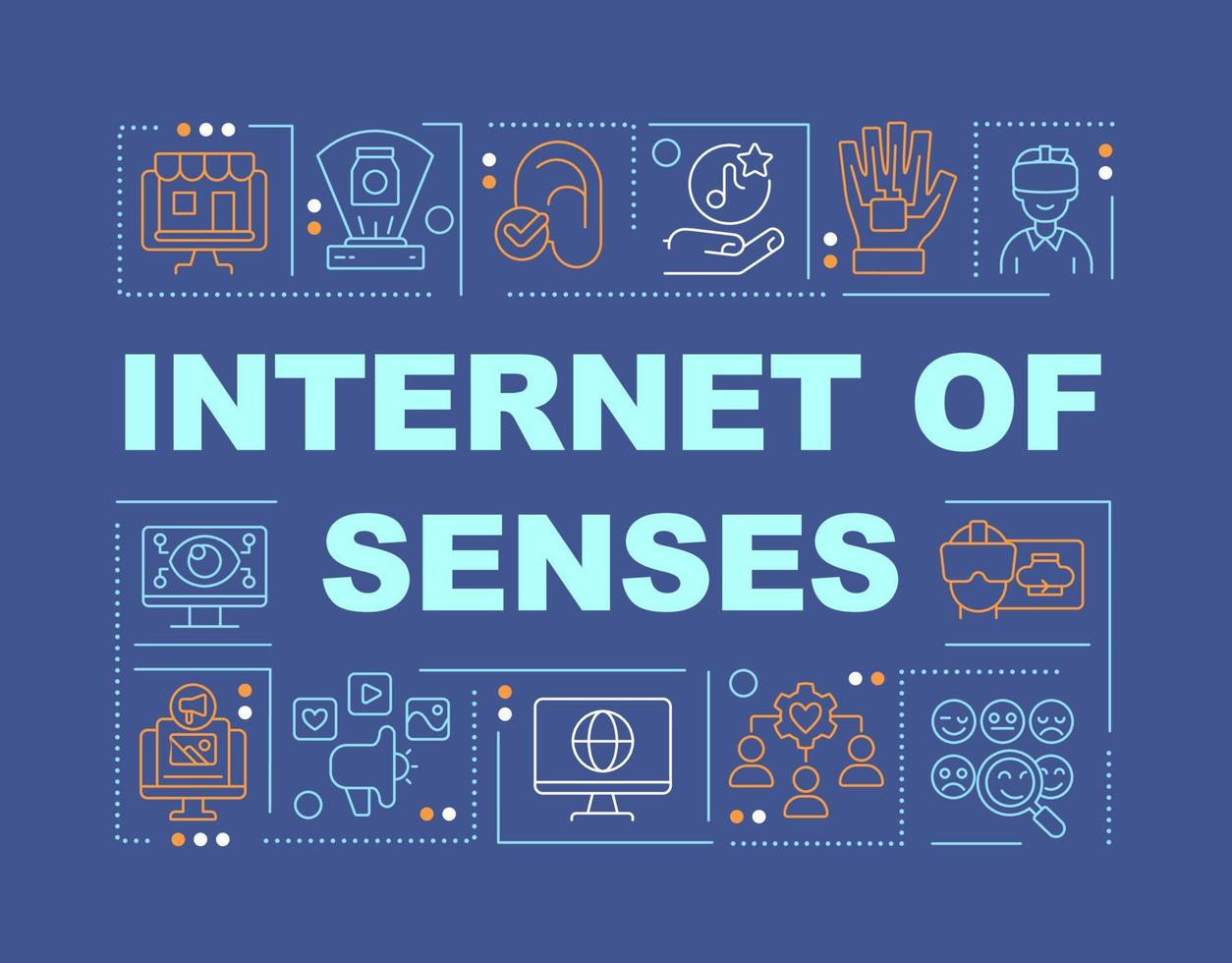 INTERNET OF SENSES