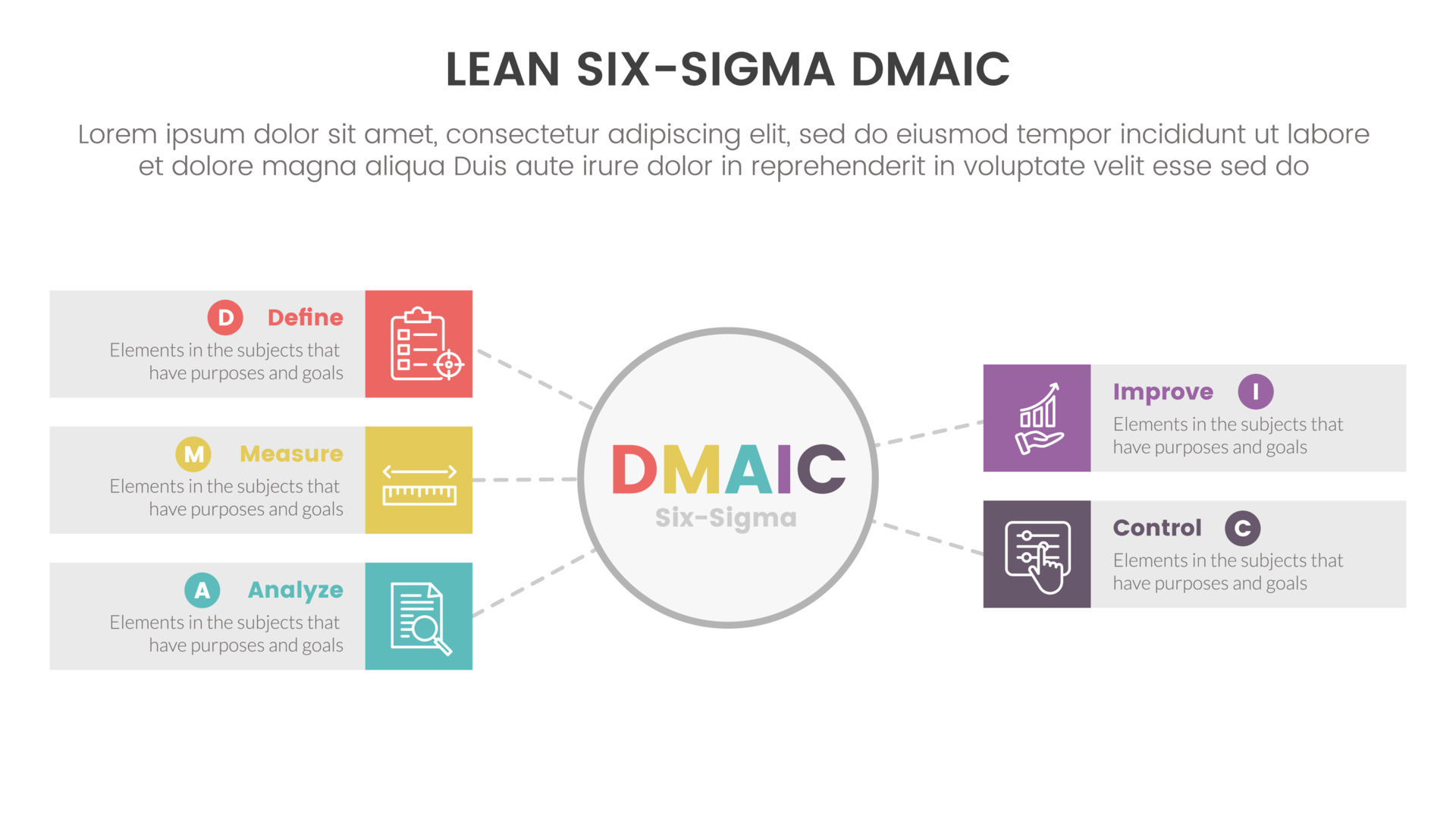 LEAN SIX-SIGMA DMAIC

Lorem ipsum dolor sit amet, consectetur adipiscing elit, sed do eiusmod tempor incididunt ut labore et dolore magna aliqua Duis aute irure dolor in reprehenderit in voluptate velit esse sed do

D Define
Elements in the subjects that have purposes and goals

M Measure
Elements in the subjects that have purposes and goals

A Analyze
Elements in the subjects that have purposes and goals

DMAIC
Six-Sigma

Improve I
Elements in the subjects that have purposes and goals

Control C
Elements in the subjects that have purposes and goals