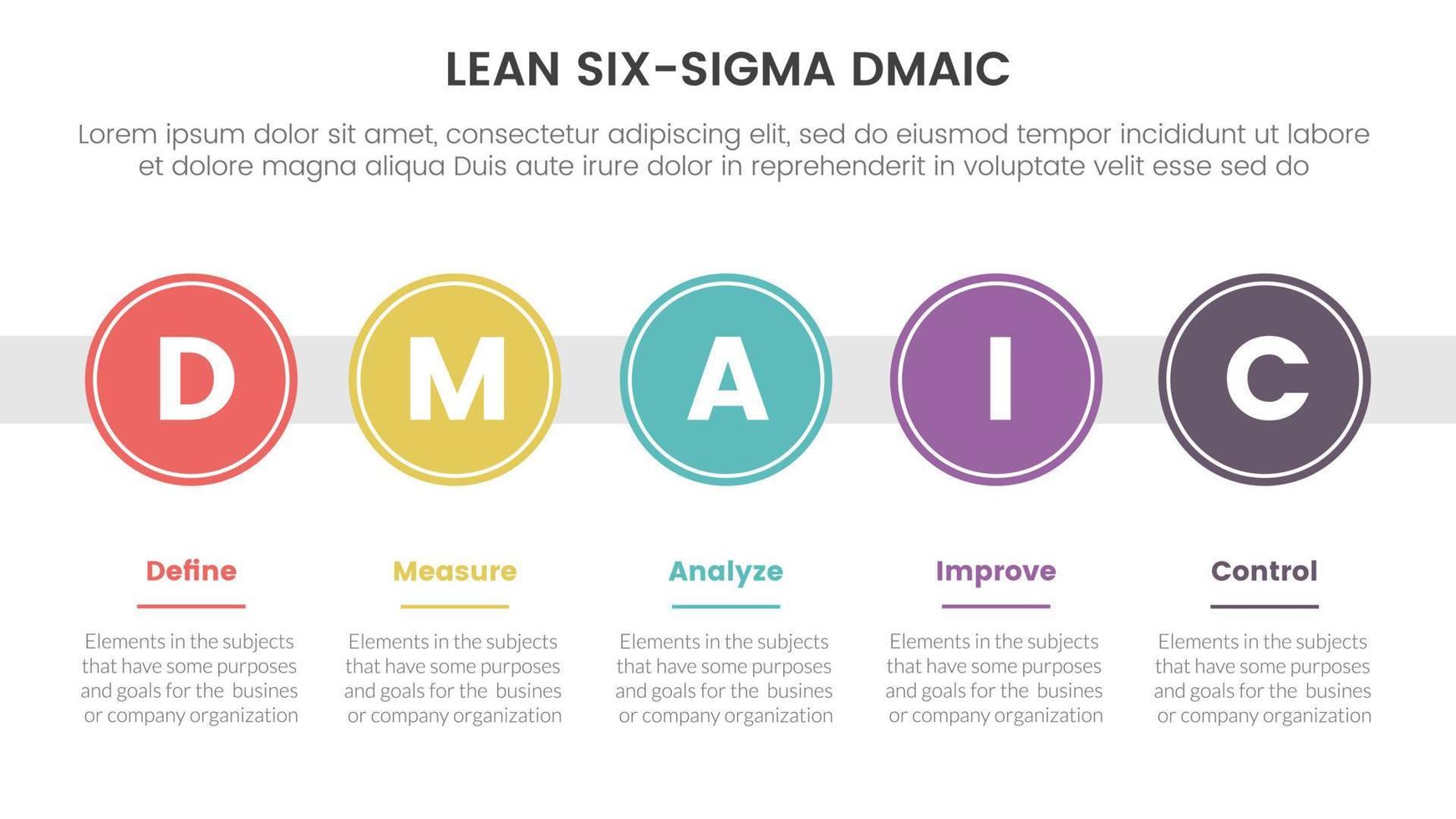 LEAN SIX-SIGMA DMAIC

Lorem ipsum dolor sit amet, consectetur adipiscing elit, sed do eiusmod tempor incididunt ut labore et dolore magna aliqua Duis aute irure dolor in reprehenderit in voluptate velit esse sed do

D

M

A

I

C

Define

Elements in the subjects that have some purposes and goals for the busines or company organization

Measure

Elements in the subjects that have some purposes and goals for the busines or company organization

Analyze

Elements in the subjects that have some purposes and goals for the busines or company organization

Improve

Elements in the subjects that have some purposes and goals for the busines or company organization

Control

Elements in the subjects that have some purposes and goals for the busines or company organization