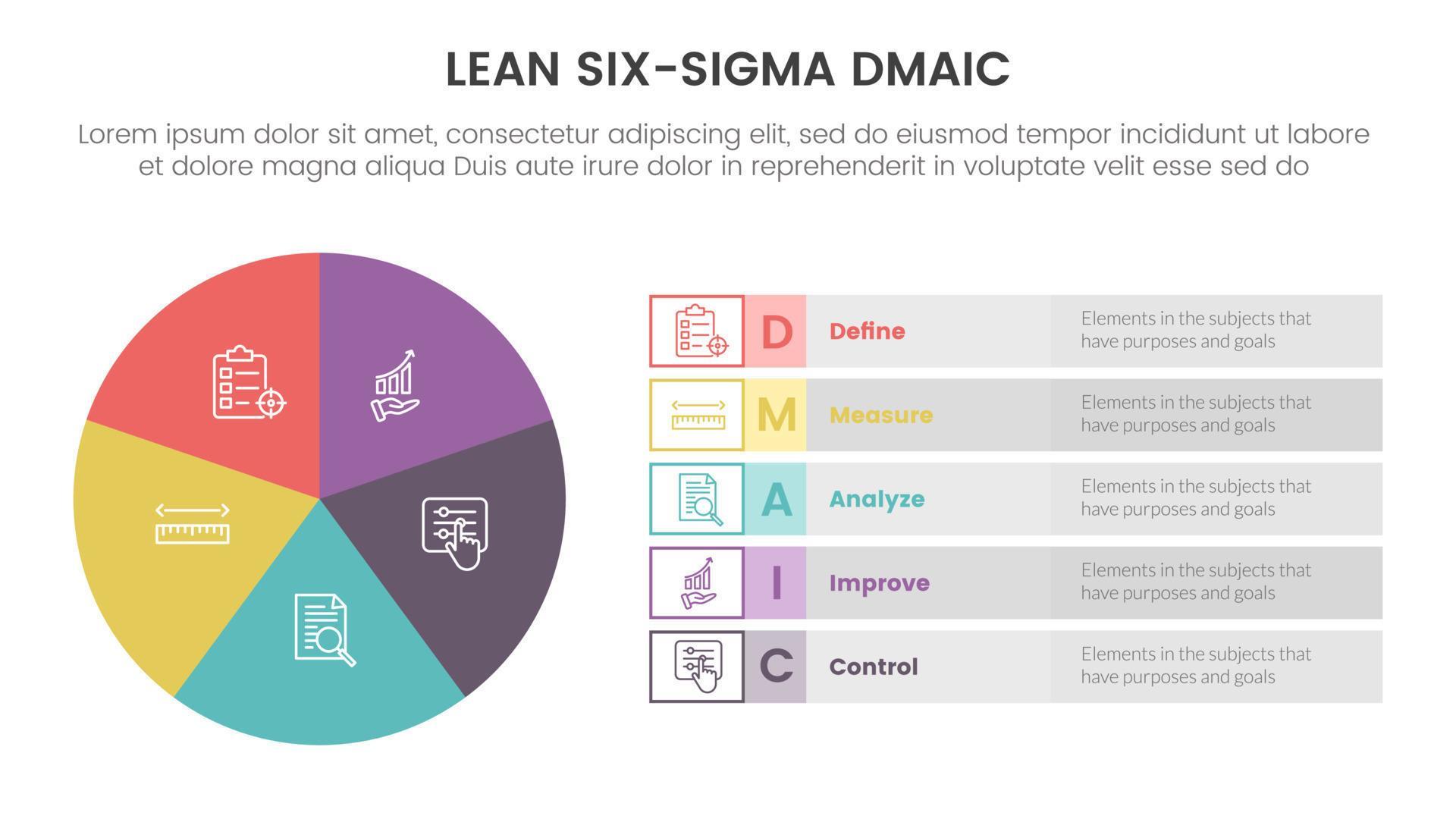 LEAN SIX-SIGMA DMAIC

Lorem ipsum dolor sit amet, consectetur adipiscing elit, sed do eiusmod tempor incididunt ut labore et dolore magna aliqua Duis aute irure dolor in reprehenderit in voluptate velit esse sed do

D Define Elements in the subjects that have purposes and goals

M Measure Elements in the subjects that have purposes and goals

A Analyze Elements in the subjects that have purposes and goals

I Improve Elements in the subjects that have purposes and goals

C Control Elements in the subjects that have purposes and goals