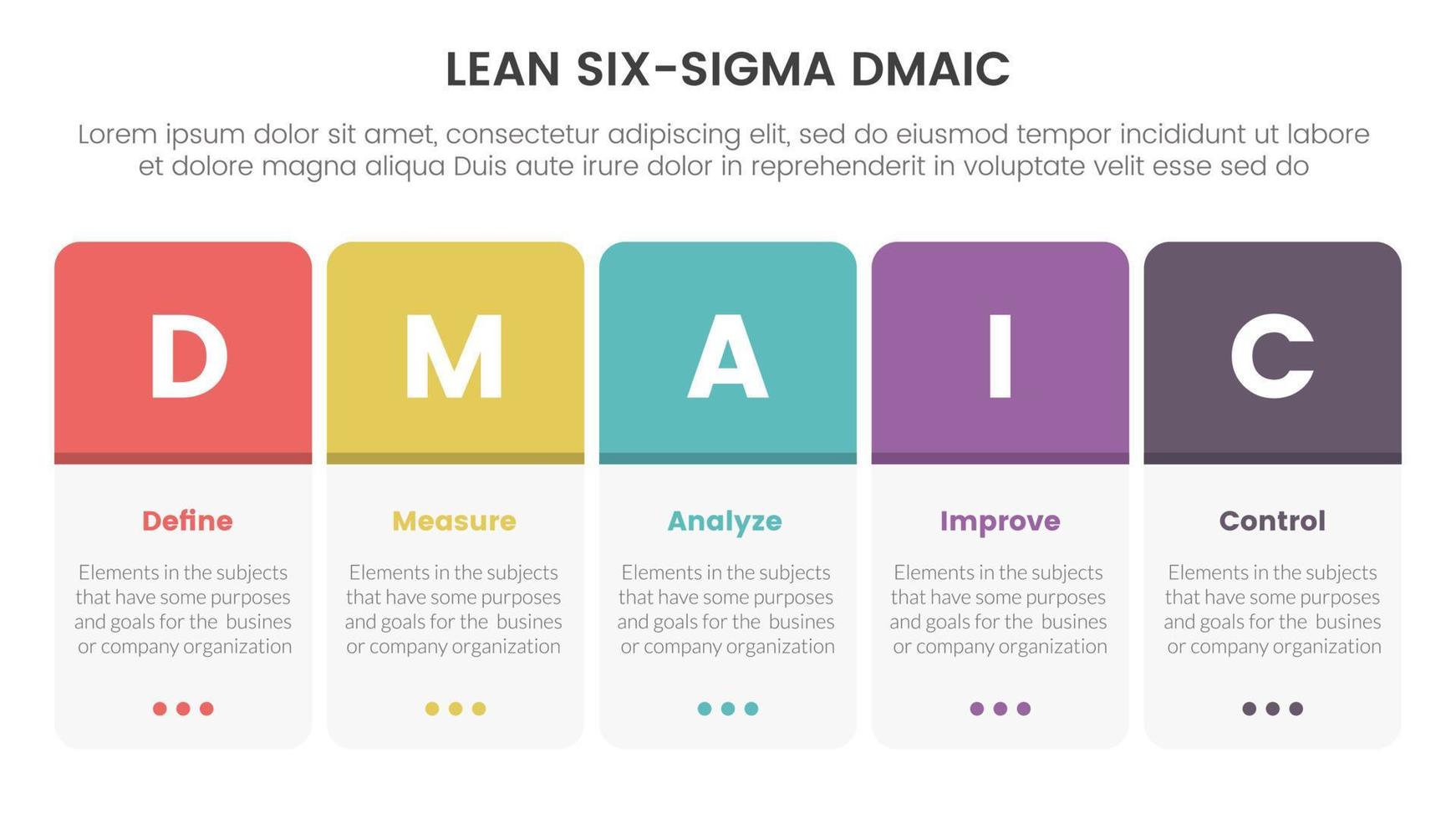 LEAN SIX-SIGMA DMAIC

Lorem ipsum dolor sit amet, consectetur adipiscing elit, sed do eiusmod tempor incididunt ut labore et dolore magna aliqua Duis aute irure dolor in reprehenderit in voluptate velit esse sed do

D

Define

Elements in the subjects that have some purposes and goals for the busines or company organization

M

Measure

Elements in the subjects that have some purposes and goals for the busines or company organization

A

Analyze

Elements in the subjects that have some purposes and goals for the busines or company organization

I

Improve

Elements in the subjects that have some purposes and goals for the busines or company organization

C

Control

Elements in the subjects that have some purposes and goals for the busines or company organization