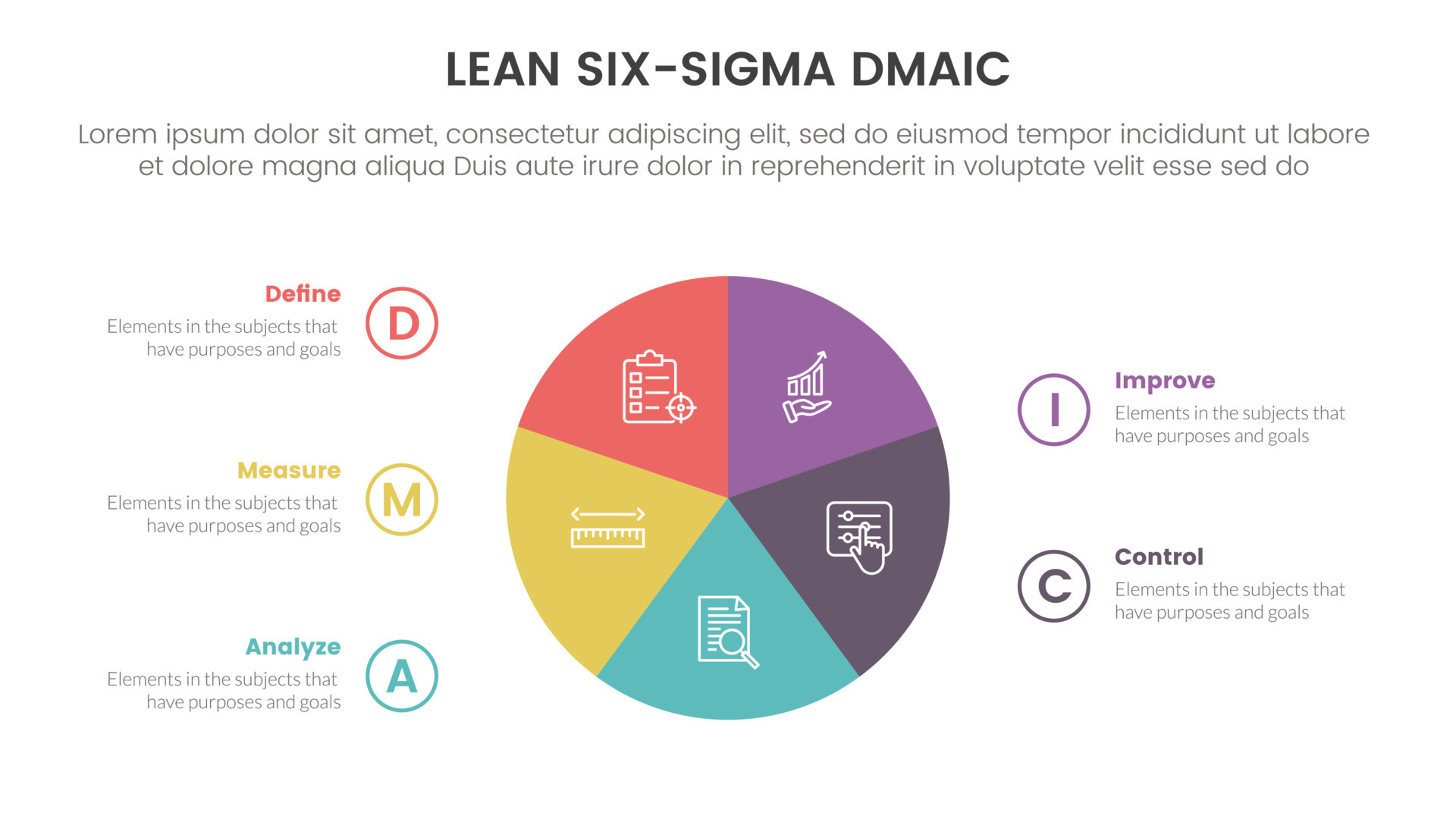 LEAN SIX-SIGMA DMAIC

Lorem ipsum dolor sit amet, consectetur adipiscing elit, sed do eiusmod tempor incididunt ut labore et dolore magna aliqua Duis aute irure dolor in reprehenderit in voluptate velit esse sed do

Define
Elements in the subjects that have purposes and goals
D

Measure
Elements in the subjects that have purposes and goals
M

Analyze
Elements in the subjects that have purposes and goals
A

I
Improve
Elements in the subjects that have purposes and goals

C
Control
Elements in the subjects that have purposes and goals