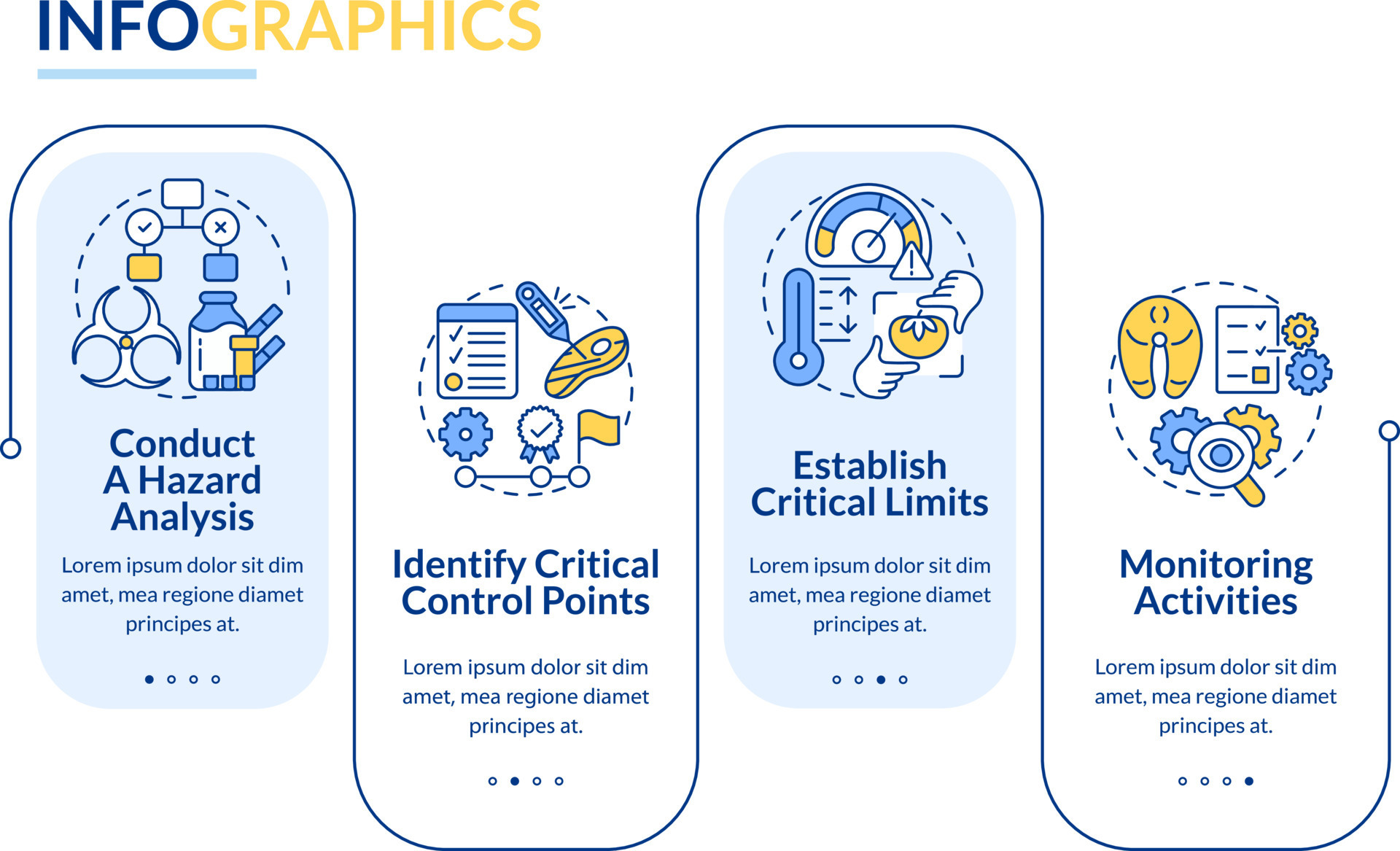 INFOGRAPHICS

Conduct A Hazard Analysis

Lorem ipsum dolor sit dim amet, mea regione diamet principes at.

Identify Critical Control Points

Lorem ipsum dolor sit dim amet, mea regione diamet principes at.

Establish Critical Limits

Lorem ipsum dolor sit dim amet, mea regione diamet principes at.

Monitoring Activities

Lorem ipsum dolor sit dim amet, mea regione diamet principes at.