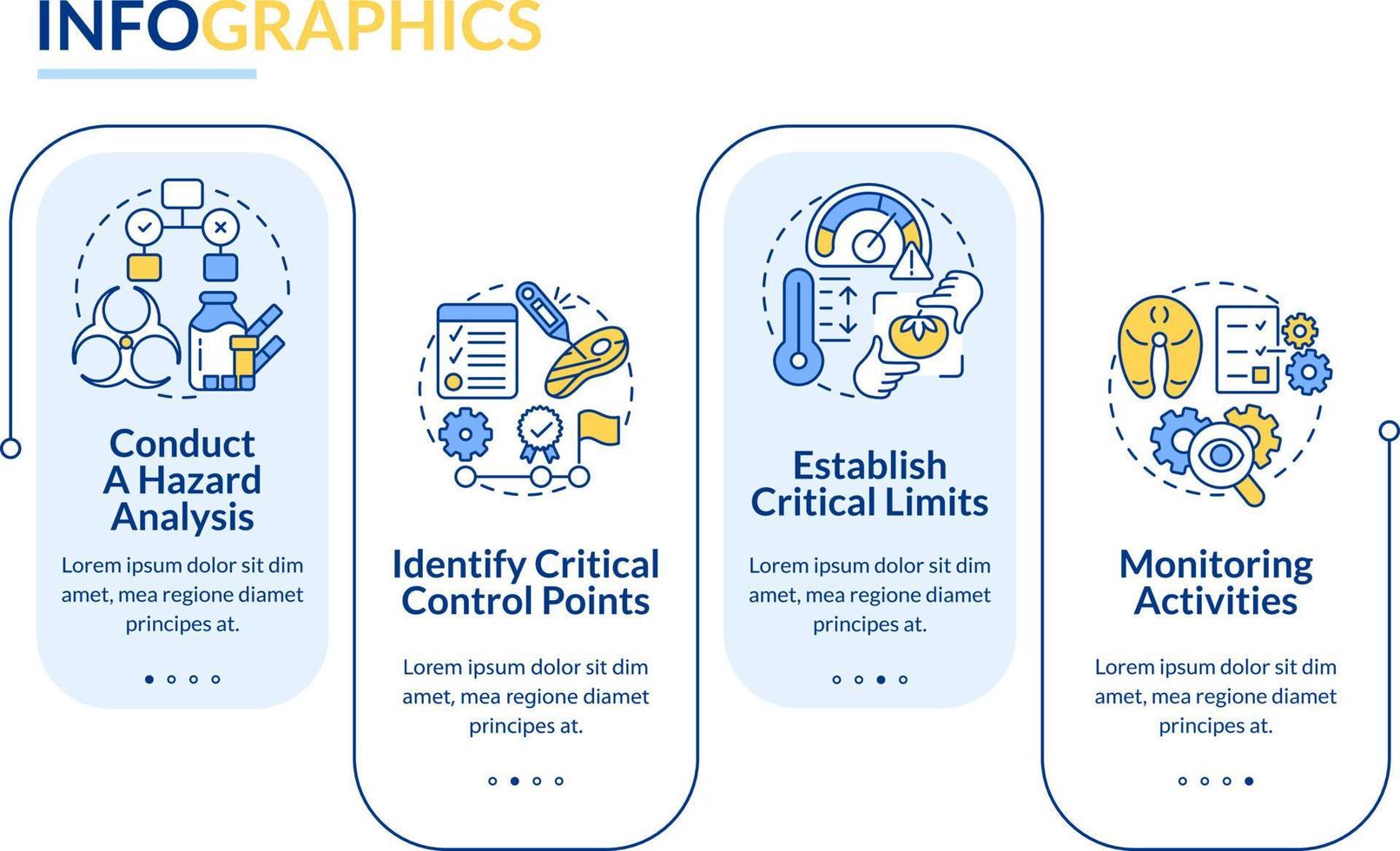 INFOGRAPHICS

Conduct A Hazard Analysis

Lorem ipsum dolor sit dim amet, mea regione diamet principes at.

Identify Critical Control Points

Lorem ipsum dolor sit dim amet, mea regione diamet principes at.

Establish Critical Limits

Lorem ipsum dolor sit dim amet, mea regione diamet principes at.

Monitoring Activities

Lorem ipsum dolor sit dim amet, mea regione diamet principes at.