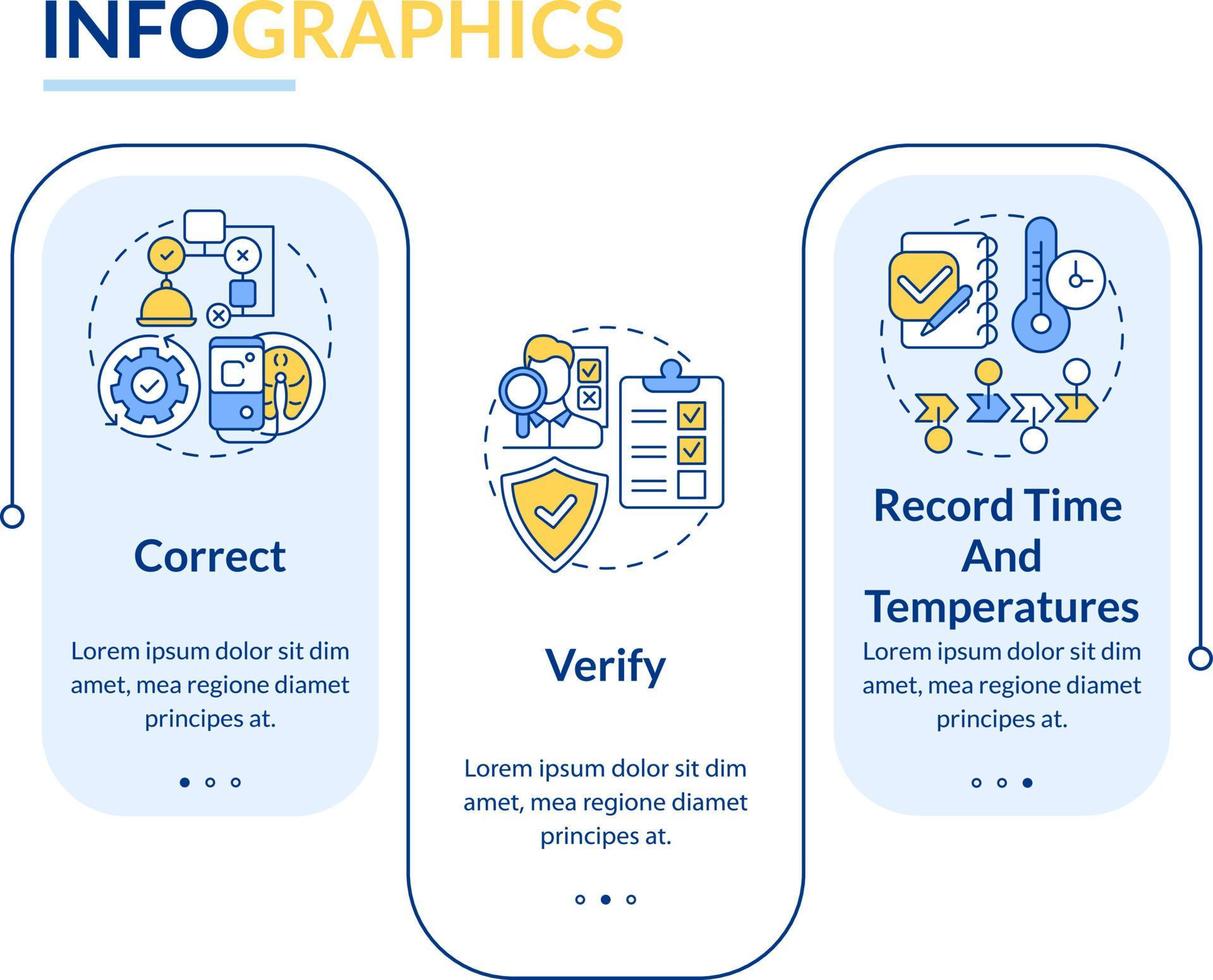 INFOGRAPHICS

C°

Correct

Lorem ipsum dolor sit dim amet, mea regione diamet principes at.

Verify

Lorem ipsum dolor sit dim amet, mea regione diamet principes at.

Record Time And Temperatures

Lorem ipsum dolor sit dim amet, mea regione diamet principes at.