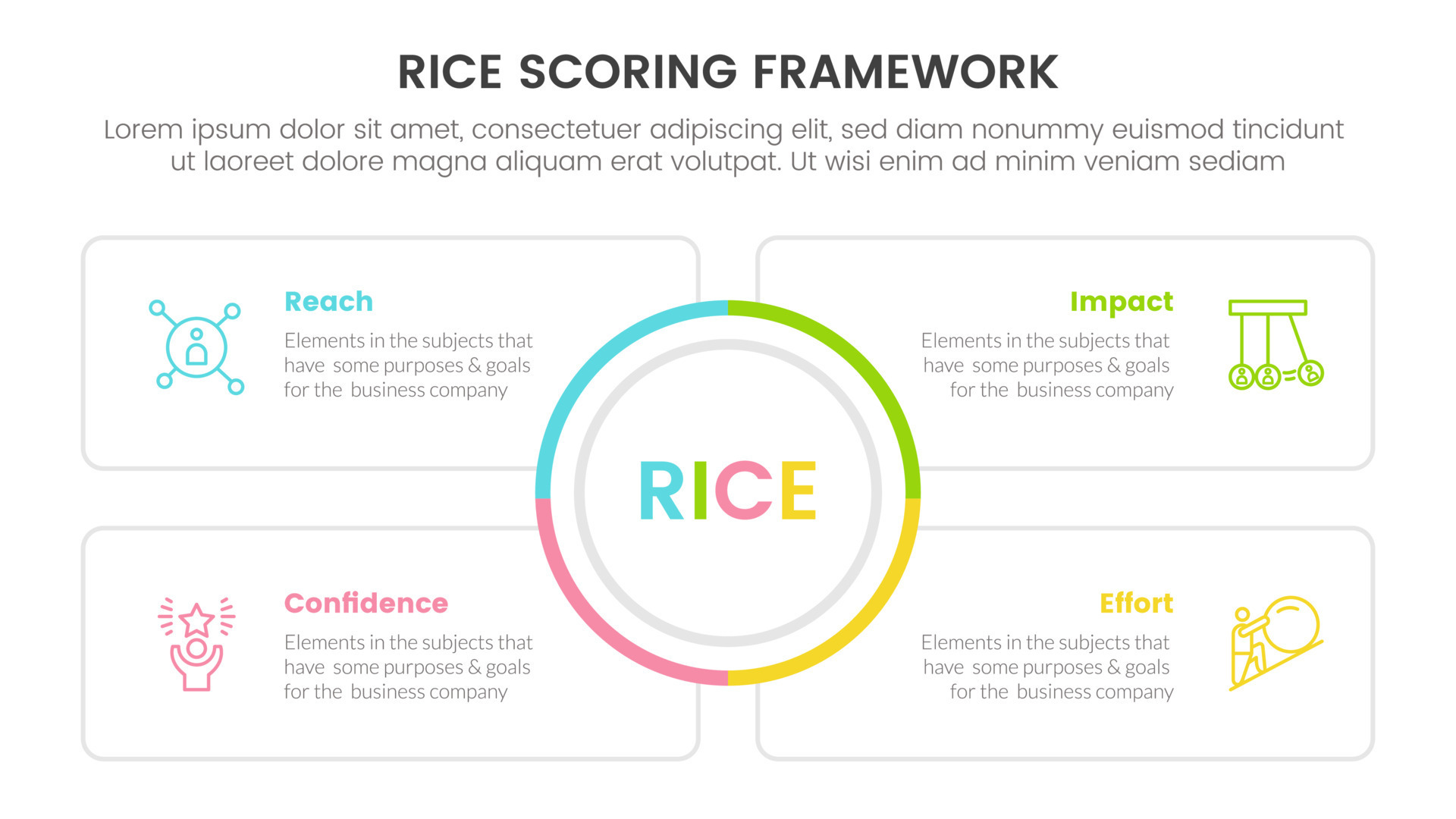 RICE SCORING FRAMEWORK

Lorem ipsum dolor sit amet, consectetuer adipiscing elit, sed diam nonummy euismod tincidunt ut laoreet dolore magna aliquam erat volutpat. Ut wisi enim ad minim veniam sediam

Reach

Elements in the subjects that have some purposes & goals for the business company

Impact

Elements in the subjects that have some purposes & goals for the business company

RICE

Confidence

Elements in the subjects that have some purposes & goals for the business company

Effort

Elements in the subjects that have some purposes & goals for the business company