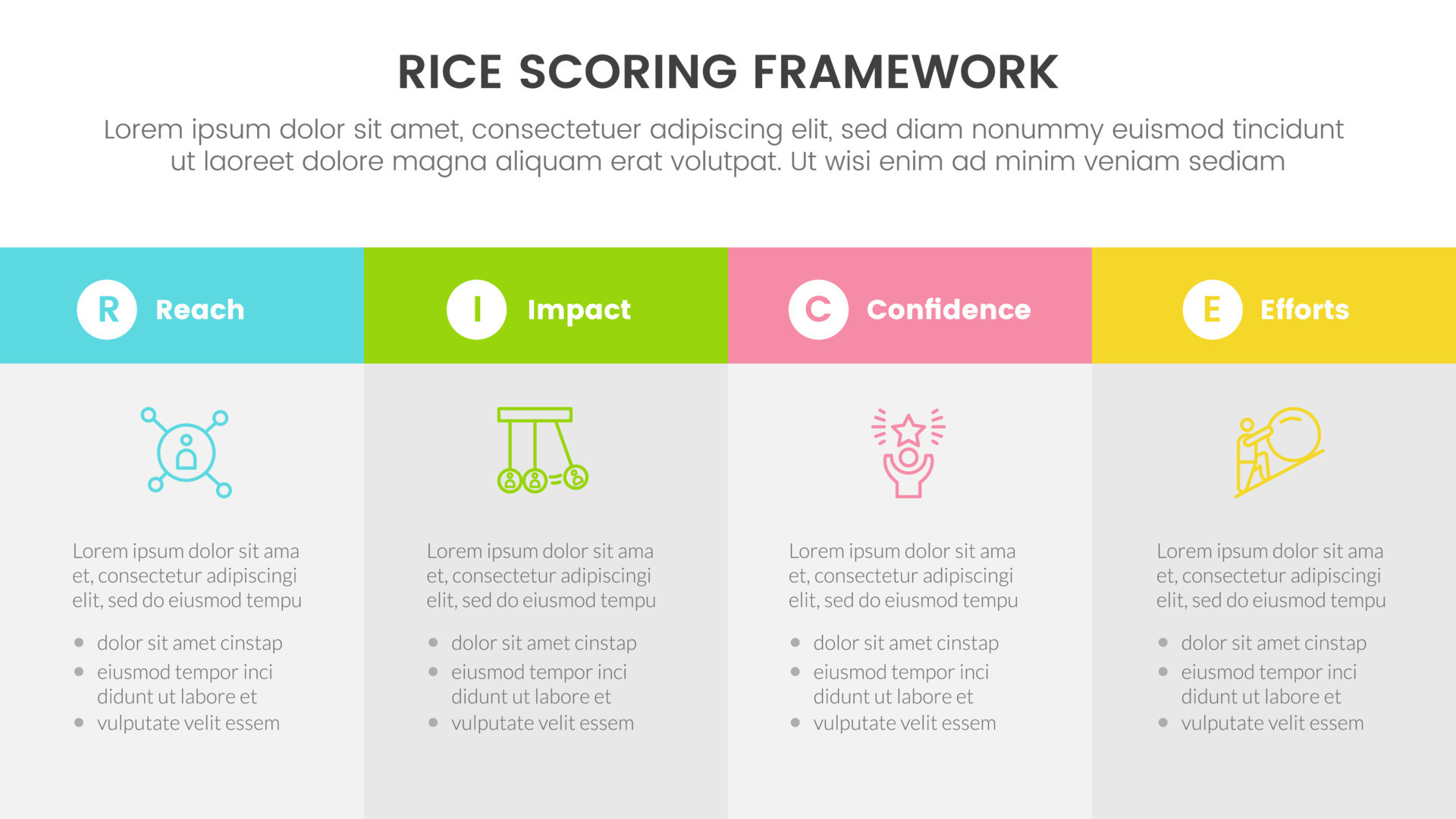 RICE SCORING FRAMEWORK

Lorem ipsum dolor sit amet, consectetuer adipiscing elit, sed diam nonummy euismod tincidunt ut laoreet dolore magna aliquam erat volutpat. Ut wisi enim ad minim veniam sediam

R Reach

Lorem ipsum dolor sit ama et, consectetur adipiscingi elit, sed do eiusmod tempu

- dolor sit amet cinstap
- eiusmod tempor inci didunt ut labore et
- vulputate velit essem

I Impact

Lorem ipsum dolor sit ama et, consectetur adipiscingi elit, sed do eiusmod tempu

- dolor sit amet cinstap
- eiusmod tempor inci didunt ut labore et
- vulputate velit essem

C Confidence

Lorem ipsum dolor sit ama et, consectetur adipiscingi elit, sed do eiusmod tempu

- dolor sit amet cinstap
- eiusmod tempor inci didunt ut labore et
- vulputate velit essem

E Efforts

Lorem ipsum dolor sit ama et, consectetur adipiscingi elit, sed do eiusmod tempu

- dolor sit amet cinstap
- eiusmod tempor inci didunt ut labore et
- vulputate velit essem