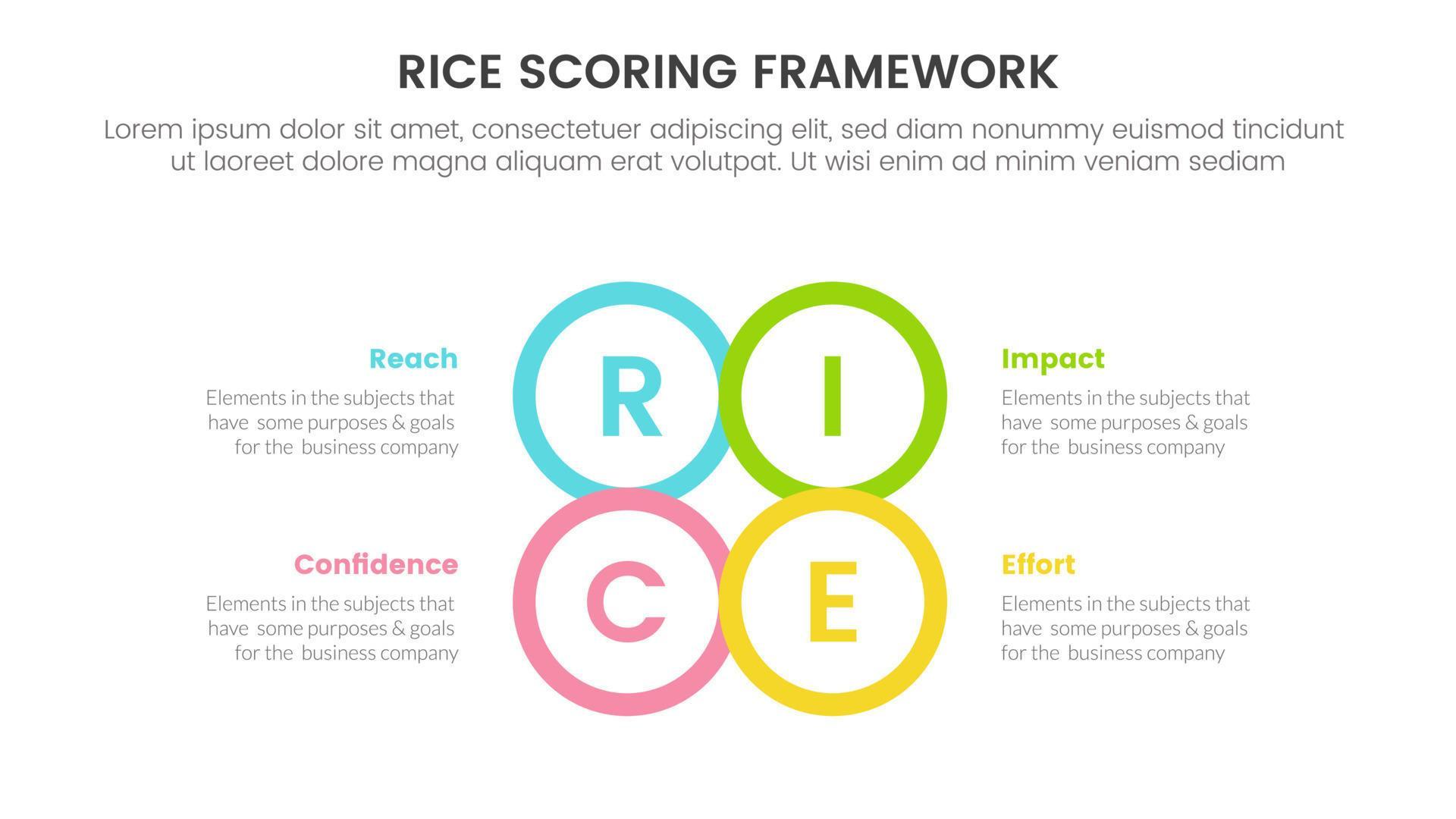 RICE SCORING FRAMEWORK

Lorem ipsum dolor sit amet, consectetuer adipiscing elit, sed diam nonummy euismod tincidunt ut laoreet dolore magna aliquam erat volutpat. Ut wisi enim ad minim veniam sediam

Reach

Elements in the subjects that have some purposes & goals for the business company

R

I

Impact

Elements in the subjects that have some purposes & goals for the business company

Confidence

Elements in the subjects that have some purposes & goals for the business company

C

E

Effort

Elements in the subjects that have some purposes & goals for the business company