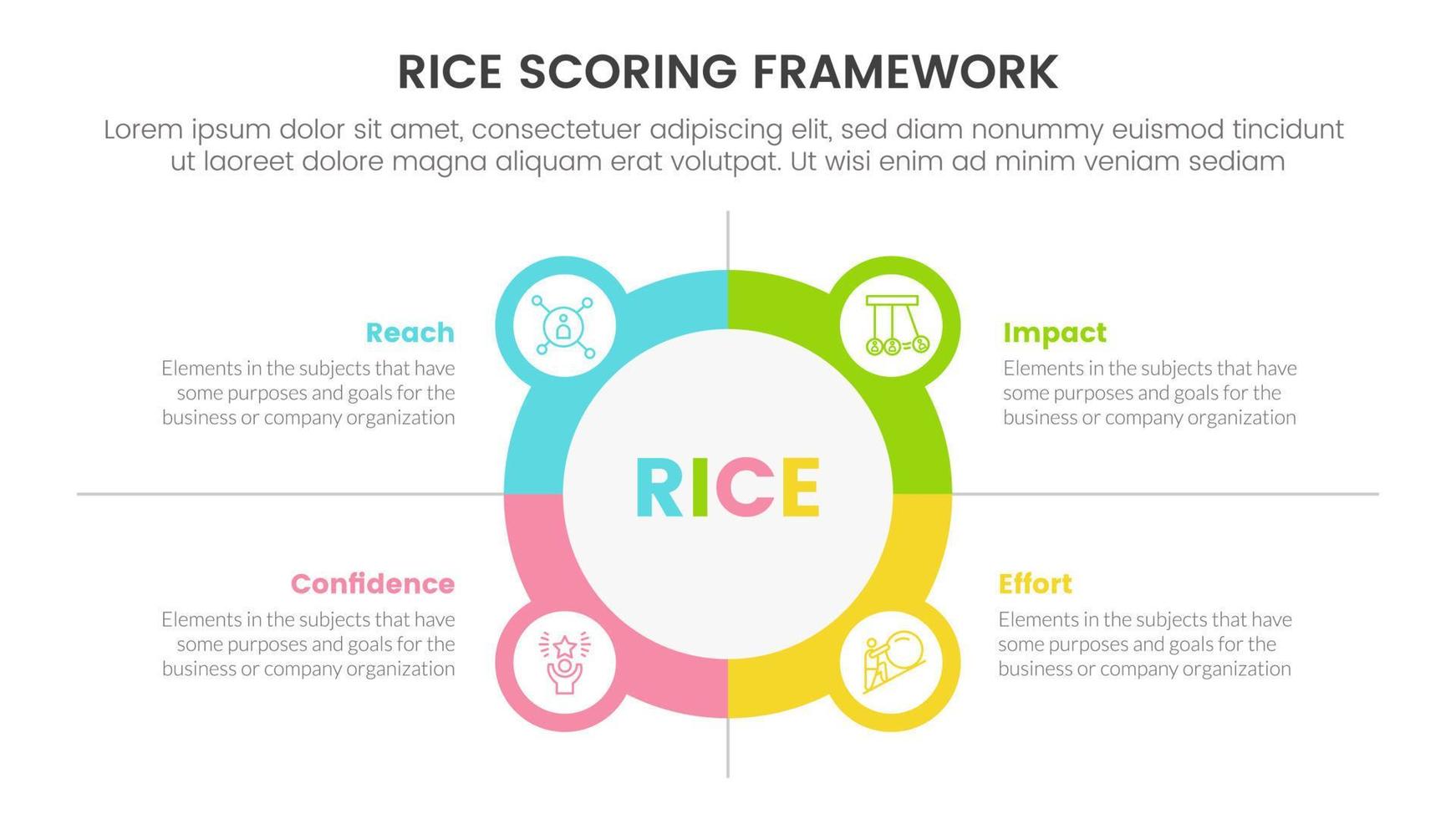 RICE SCORING FRAMEWORK

Lorem ipsum dolor sit amet, consectetuer adipiscing elit, sed diam nonummy euismod tincidunt ut laoreet dolore magna aliquam erat volutpat. Ut wisi enim ad minim veniam sediam

Reach

Elements in the subjects that have some purposes and goals for the business or company organization

Impact

Elements in the subjects that have some purposes and goals for the business or company organization

RICE

Confidence

Elements in the subjects that have some purposes and goals for the business or company organization

Effort

Elements in the subjects that have some purposes and goals for the business or company organization