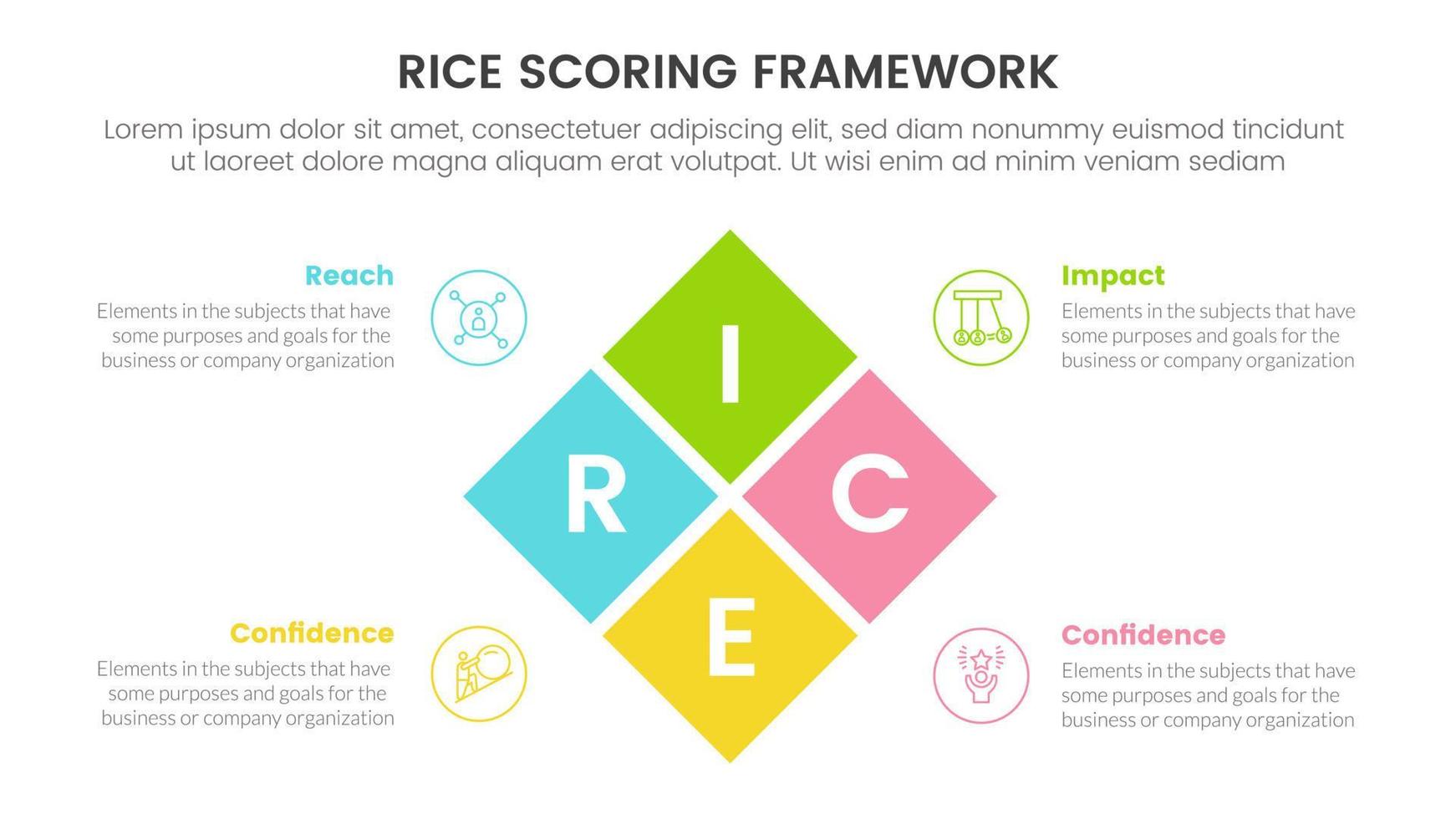 RICE SCORING FRAMEWORK

Lorem ipsum dolor sit amet, consectetuer adipiscing elit, sed diam nonummy euismod tincidunt ut laoreet dolore magna aliquam erat volutpat. Ut wisi enim ad minim veniam sediam

Reach
Elements in the subjects that have some purposes and goals for the business or company organization

Impact
Elements in the subjects that have some purposes and goals for the business or company organization

I

R

C

E

Confidence
Elements in the subjects that have some purposes and goals for the business or company organization

Confidence
Elements in the subjects that have some purposes and goals for the business or company organization