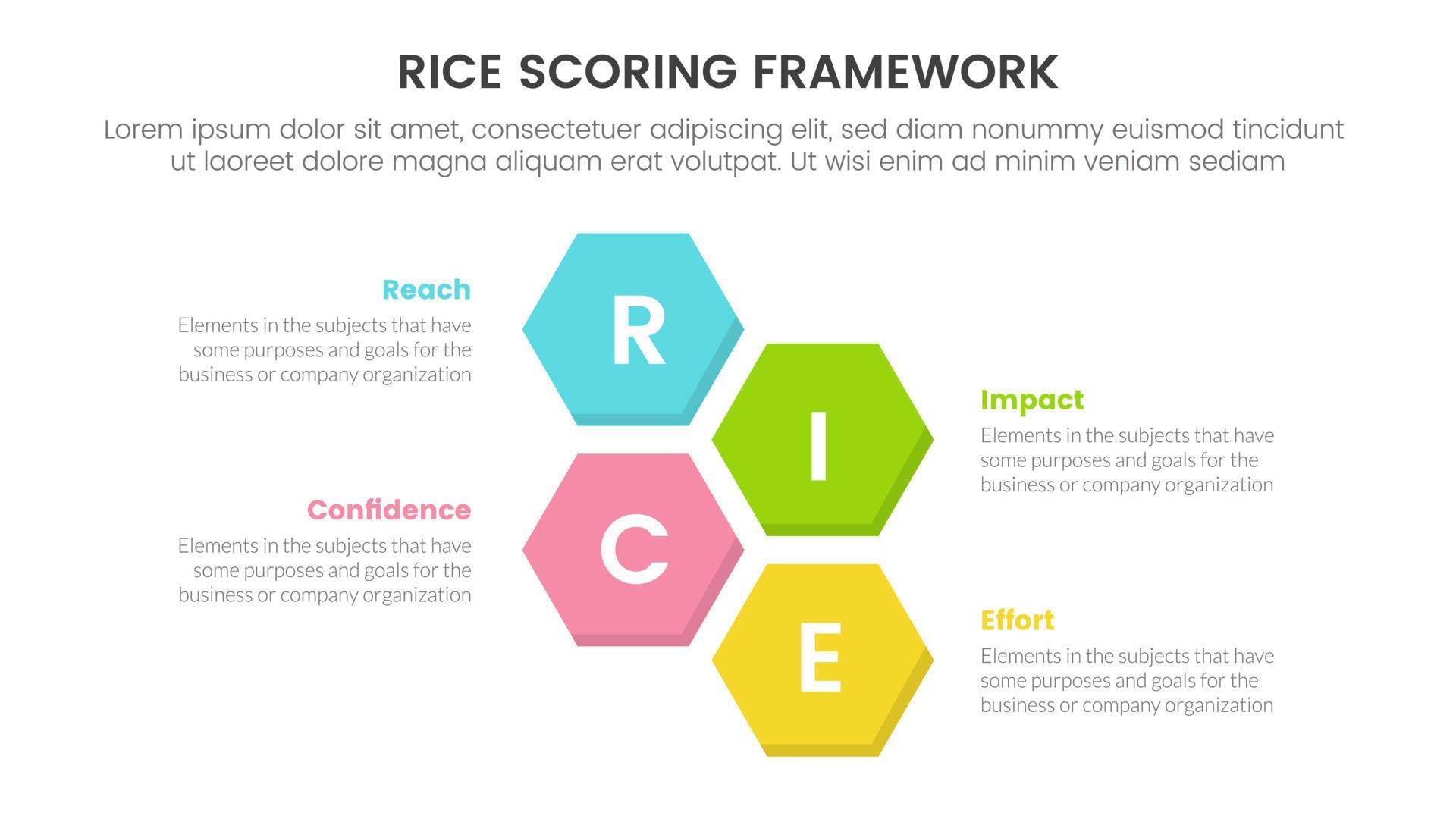 RICE SCORING FRAMEWORK

Lorem ipsum dolor sit amet, consectetuer adipiscing elit, sed diam nonummy euismod tincidunt ut laoreet dolore magna aliquam erat volutpat. Ut wisi enim ad minim veniam sediam

Reach

Elements in the subjects that have some purposes and goals for the business or company organization

R

I

Impact

Elements in the subjects that have some purposes and goals for the business or company organization

Confidence

Elements in the subjects that have some purposes and goals for the business or company organization

C

E

Effort

Elements in the subjects that have some purposes and goals for the business or company organization