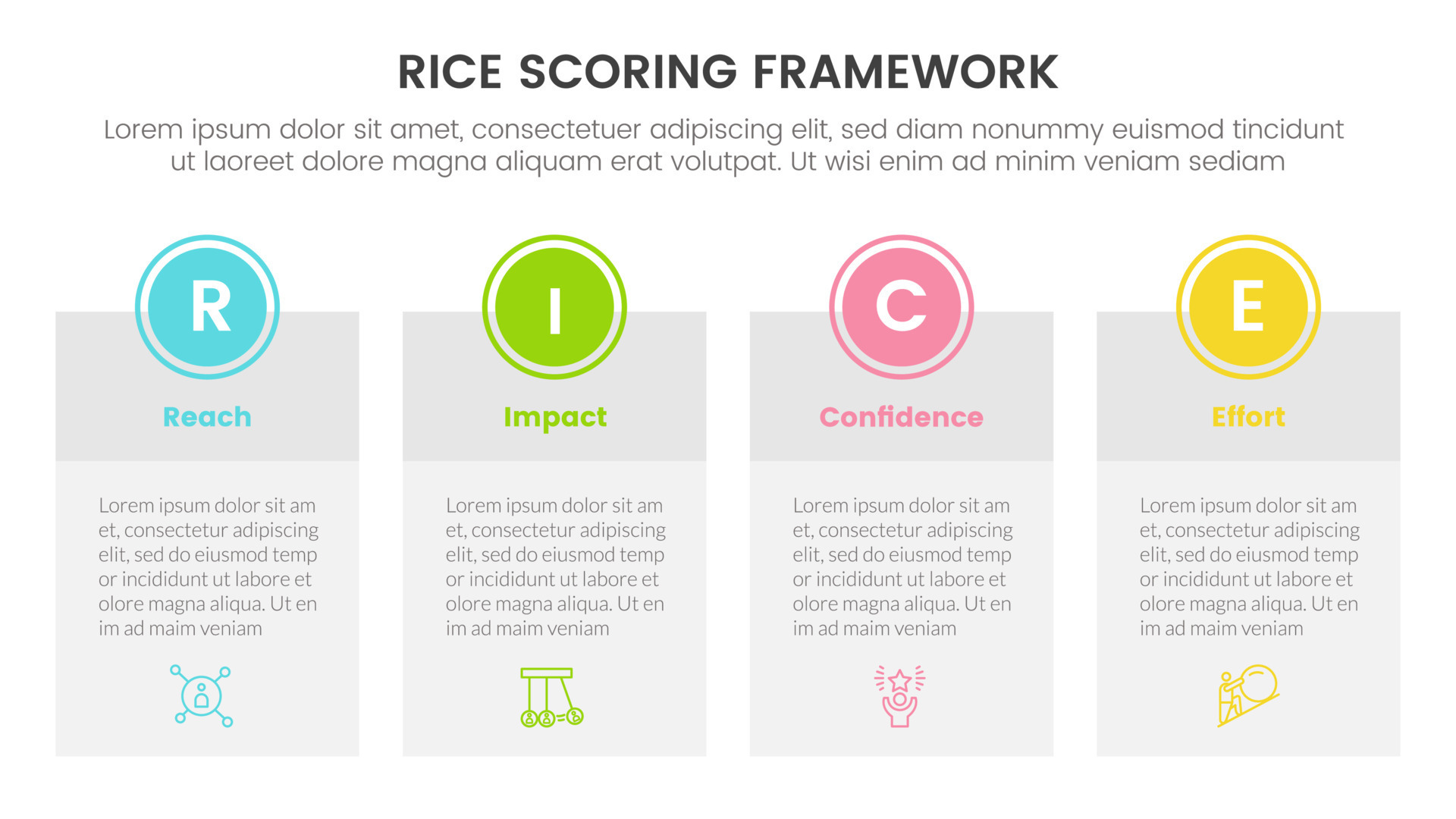 RICE SCORING FRAMEWORK

Lorem ipsum dolor sit amet, consectetuer adipiscing elit, sed diam nonummy euismod tincidunt ut laoreet dolore magna aliquam erat volutpat. Ut wisi enim ad minim veniam sediam

R

Reach

Lorem ipsum dolor sit am et, consectetur adipiscing elit, sed do eiusmod temp or incididunt ut labore et olore magna aliqua. Ut en im ad maim veniam

I

Impact

Lorem ipsum dolor sit am et, consectetur adipiscing elit, sed do eiusmod temp or incididunt ut labore et olore magna aliqua. Ut en im ad maim veniam

C

Confidence

Lorem ipsum dolor sit am et, consectetur adipiscing elit, sed do eiusmod temp or incididunt ut labore et olore magna aliqua. Ut en im ad maim veniam

E

Effort

Lorem ipsum dolor sit am et, consectetur adipiscing elit, sed do eiusmod temp or incididunt ut labore et olore magna aliqua. Ut en im ad maim veniam