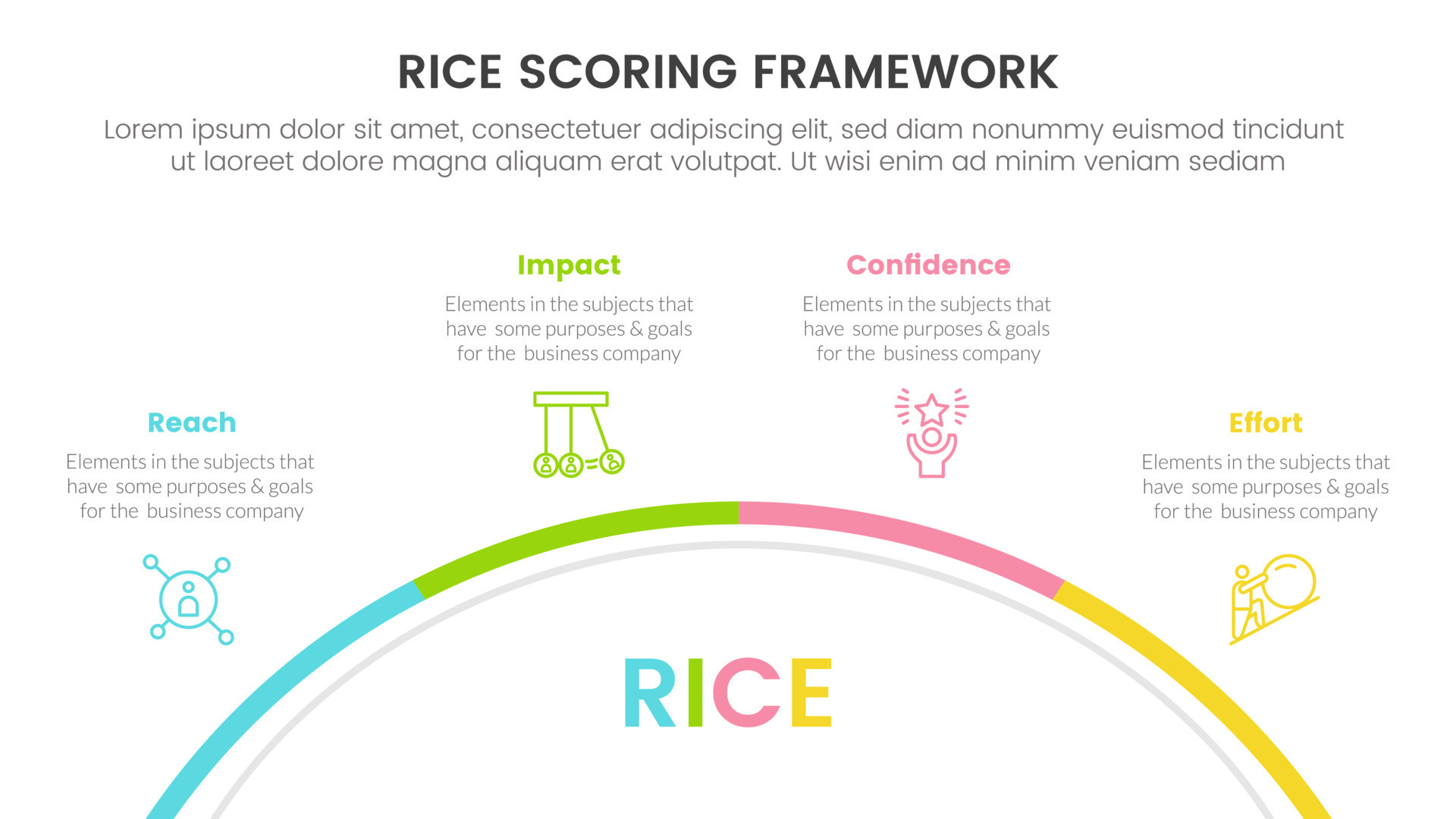 RICE SCORING FRAMEWORK

Lorem ipsum dolor sit amet, consectetuer adipiscing elit, sed diam nonummy euismod tincidunt ut laoreet dolore magna aliquam erat volutpat. Ut wisi enim ad minim veniam sediam

Reach

Elements in the subjects that have some purposes & goals for the business company

Impact

Elements in the subjects that have some purposes & goals for the business company

Confidence

Elements in the subjects that have some purposes & goals for the business company

Effort

Elements in the subjects that have some purposes & goals for the business company

RICE