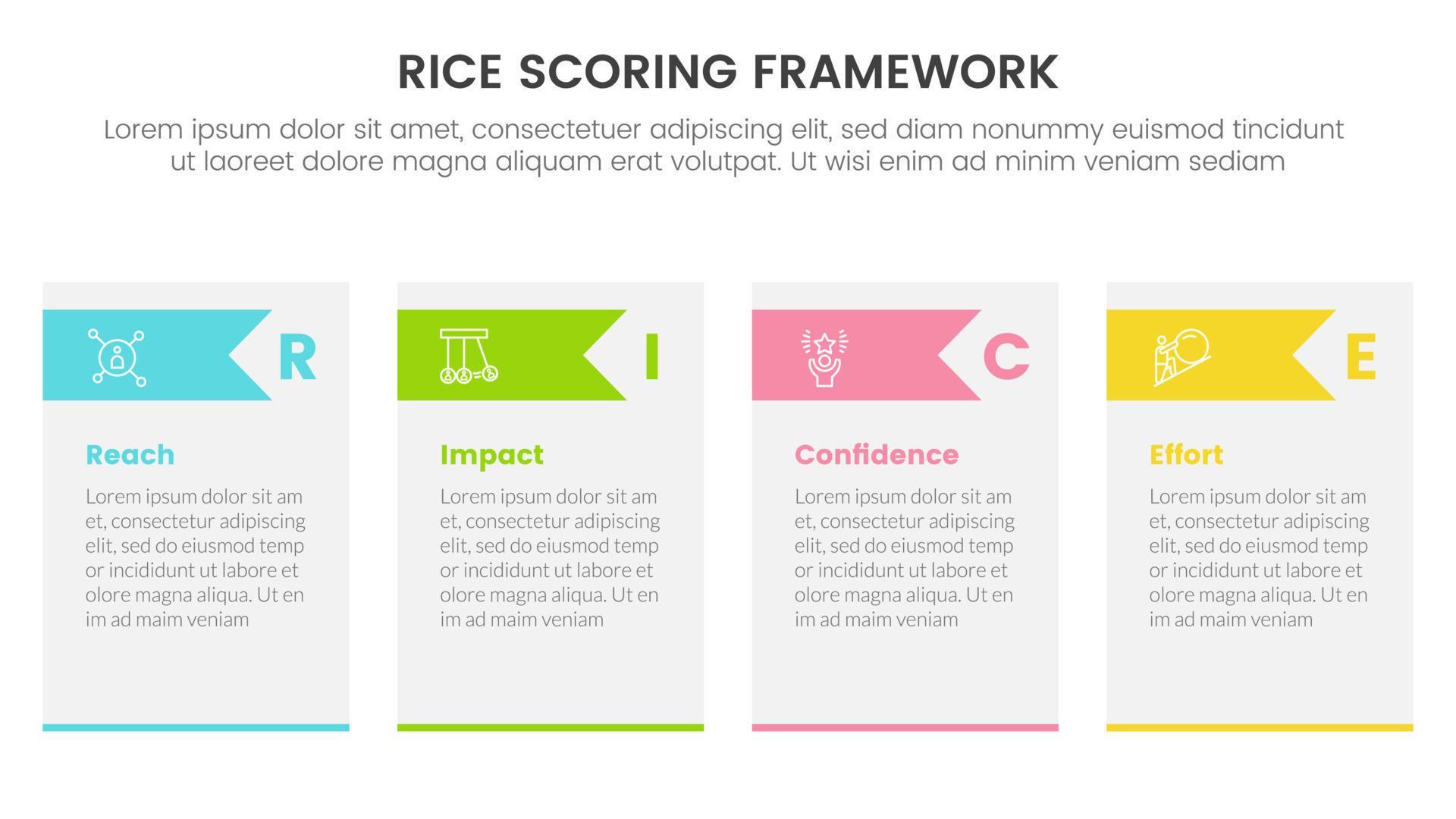 RICE SCORING FRAMEWORK

Lorem ipsum dolor sit amet, consectetuer adipiscing elit, sed diam nonummy euismod tincidunt ut laoreet dolore magna aliquam erat volutpat. Ut wisi enim ad minim veniam sediam

R

Reach

Lorem ipsum dolor sit am et, consectetur adipiscing elit, sed do eiusmod temp or incididunt ut labore et olore magna aliqua. Ut en im ad maim veniam

I

Impact

Lorem ipsum dolor sit am et, consectetur adipiscing elit, sed do eiusmod temp or incididunt ut labore et olore magna aliqua. Ut en im ad maim veniam

C

Confidence

Lorem ipsum dolor sit am et, consectetur adipiscing elit, sed do eiusmod temp or incididunt ut labore et olore magna aliqua. Ut en im ad maim veniam

E

Effort

Lorem ipsum dolor sit am et, consectetur adipiscing elit, sed do eiusmod temp or incididunt ut labore et olore magna aliqua. Ut en im ad maim veniam