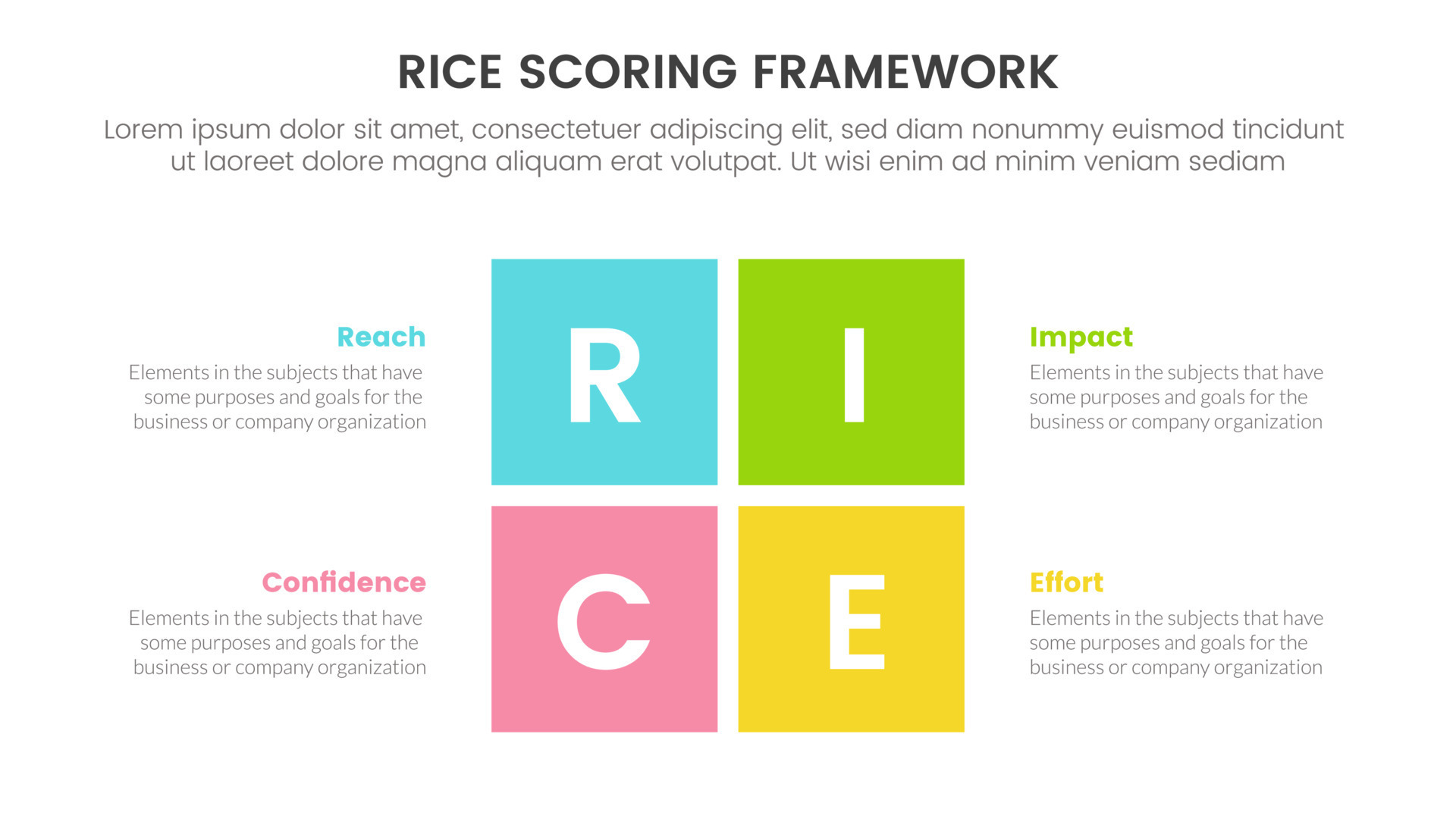 RICE SCORING FRAMEWORK

Lorem ipsum dolor sit amet, consectetuer adipiscing elit, sed diam nonummy euismod tincidunt ut laoreet dolore magna aliquam erat volutpat. Ut wisi enim ad minim veniam sediam

Reach

Elements in the subjects that have some purposes and goals for the business or company organization

R

I

Impact

Elements in the subjects that have some purposes and goals for the business or company organization

Confidence

Elements in the subjects that have some purposes and goals for the business or company organization

C

E

Effort

Elements in the subjects that have some purposes and goals for the business or company organization