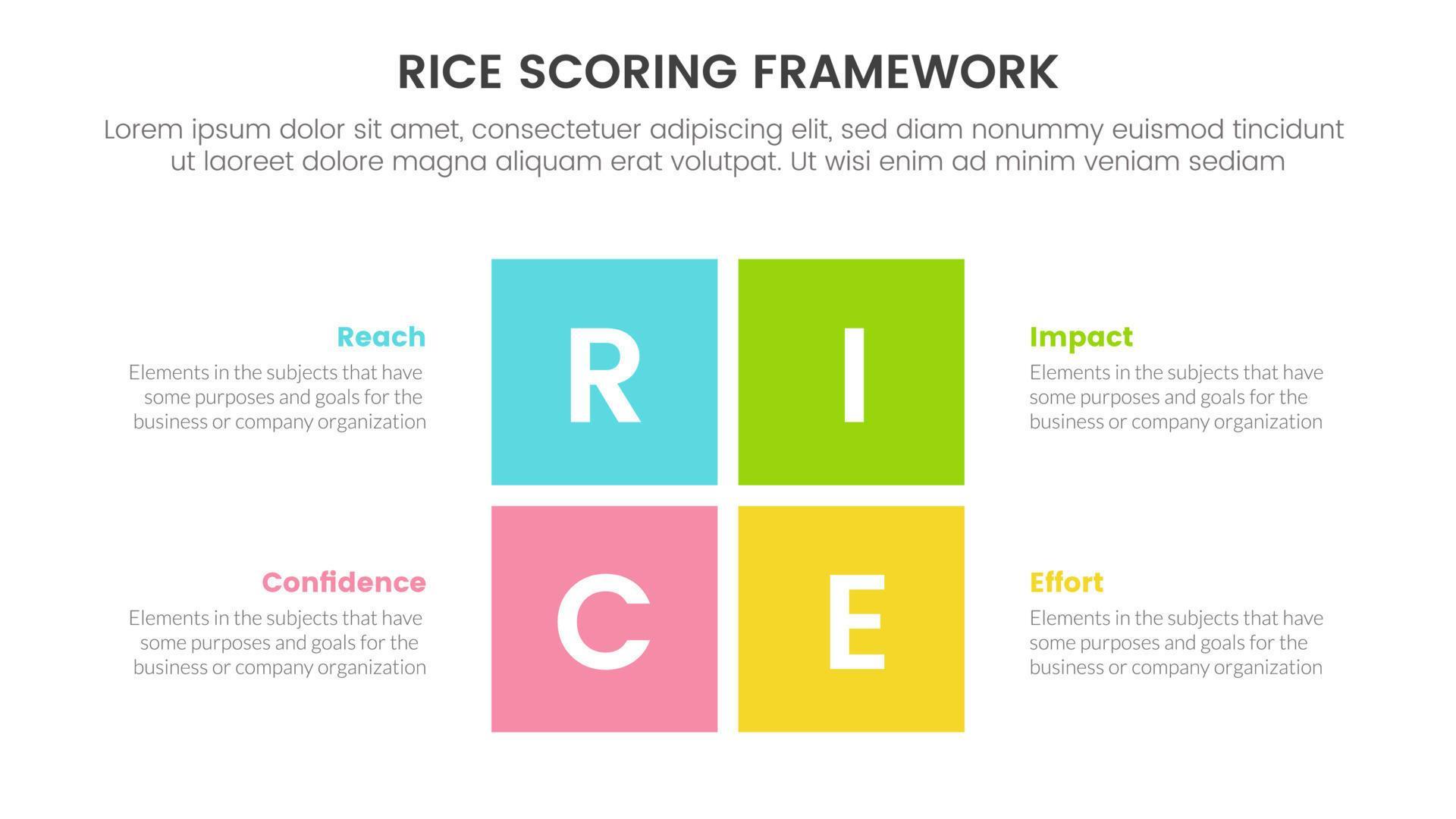 RICE SCORING FRAMEWORK

Lorem ipsum dolor sit amet, consectetuer adipiscing elit, sed diam nonummy euismod tincidunt ut laoreet dolore magna aliquam erat volutpat. Ut wisi enim ad minim veniam sediam

Reach
Elements in the subjects that have some purposes and goals for the business or company organization

R

I

Impact
Elements in the subjects that have some purposes and goals for the business or company organization

Confidence
Elements in the subjects that have some purposes and goals for the business or company organization

C

E

Effort
Elements in the subjects that have some purposes and goals for the business or company organization