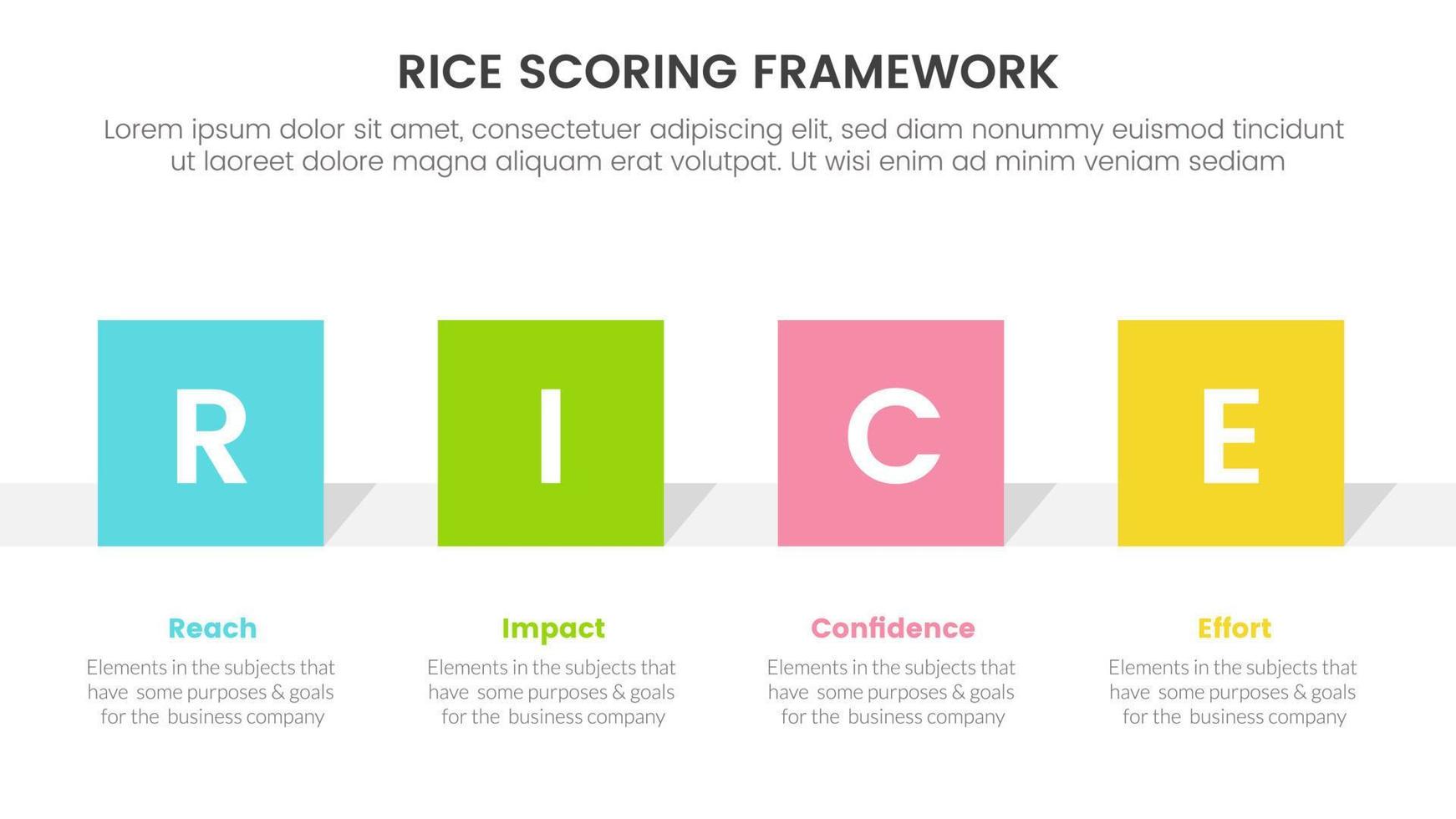 RICE SCORING FRAMEWORK

Lorem ipsum dolor sit amet, consectetuer adipiscing elit, sed diam nonummy euismod tincidunt ut laoreet dolore magna aliquam erat volutpat. Ut wisi enim ad minim veniam sediam

R

I

C

E

Reach

Elements in the subjects that have some purposes & goals for the business company

Impact

Elements in the subjects that have some purposes & goals for the business company

Confidence

Elements in the subjects that have some purposes & goals for the business company

Effort

Elements in the subjects that have some purposes & goals for the business company