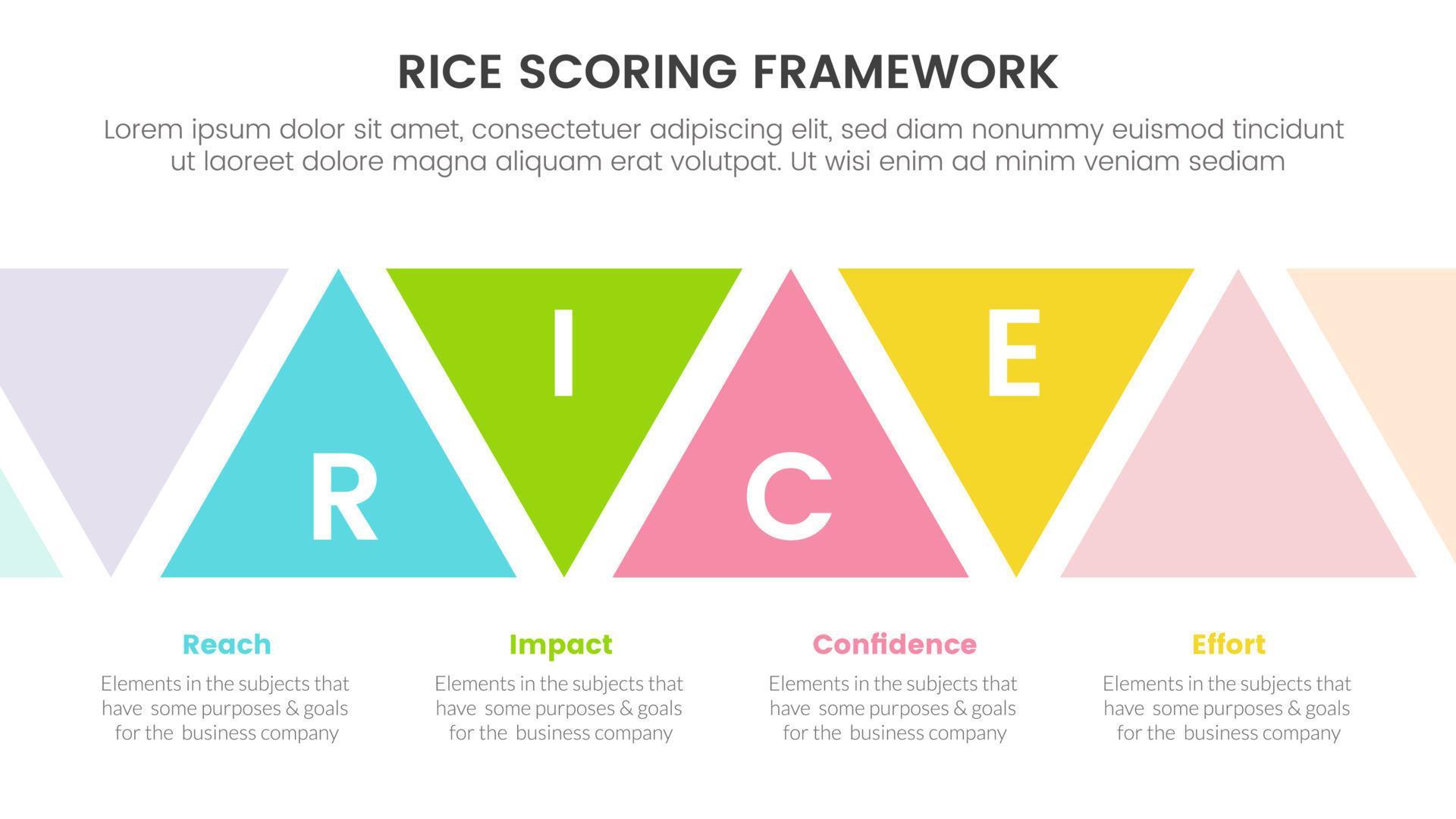 RICE SCORING FRAMEWORK

Lorem ipsum dolor sit amet, consectetuer adipiscing elit, sed diam nonummy euismod tincidunt ut laoreet dolore magna aliquam erat volutpat. Ut wisi enim ad minim veniam sediam

R I C E

Reach

Elements in the subjects that have some purposes & goals for the business company

Impact

Elements in the subjects that have some purposes & goals for the business company

Confidence

Elements in the subjects that have some purposes & goals for the business company

Effort

Elements in the subjects that have some purposes & goals for the business company