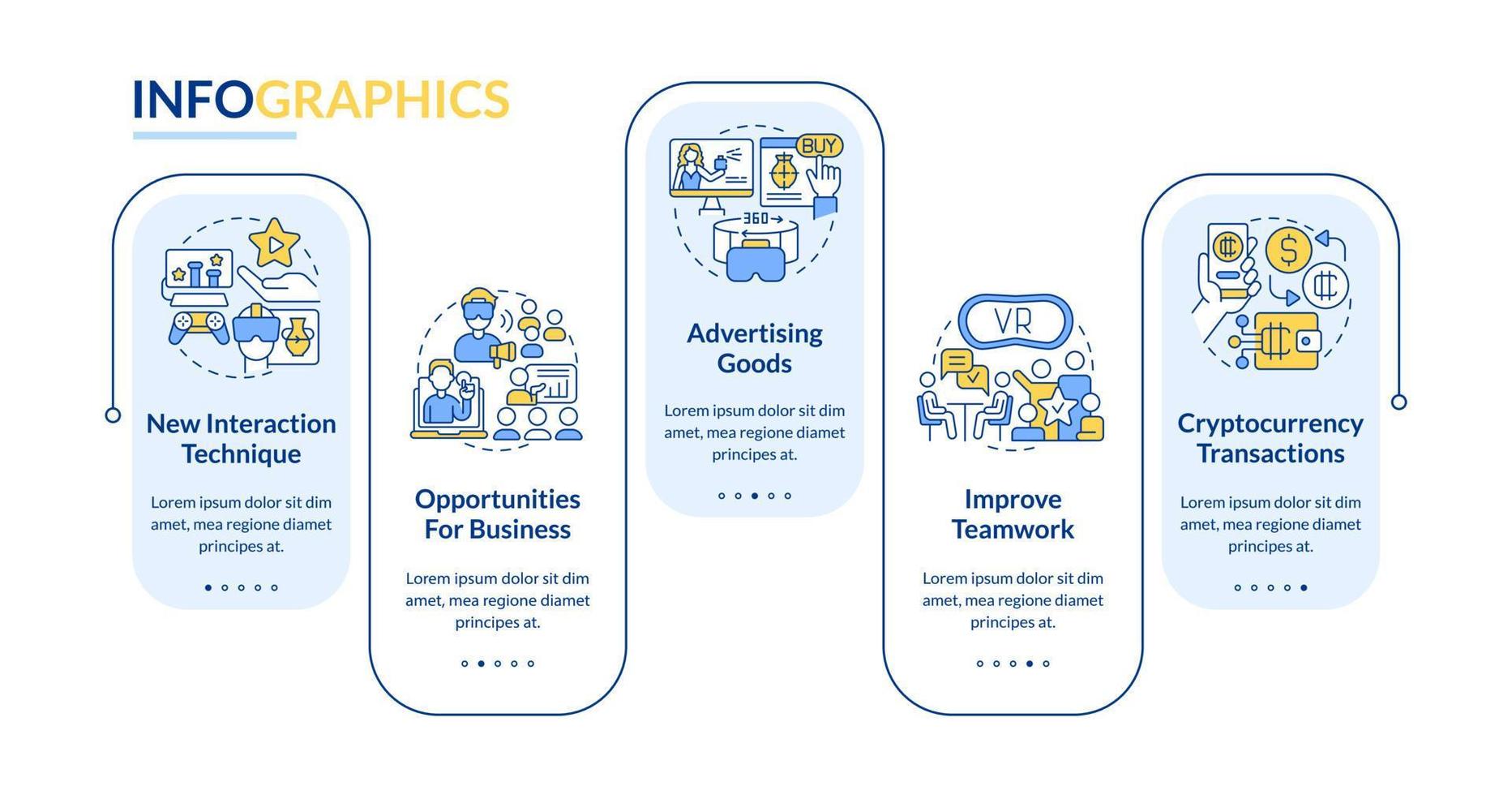 INFOGRAPHICS

New Interaction Technique

Lorem ipsum dolor sit dim amet, mea regione diamet principes at.

Opportunities For Business

Lorem ipsum dolor sit dim amet, mea regione diamet principes at.

BUY

360

Advertising Goods

Lorem ipsum dolor sit dim amet, mea regione diamet principes at.

VR

Improve Teamwork

Lorem ipsum dolor sit dim amet, mea regione diamet principes at.

Cryptocurrency Transactions

Lorem ipsum dolor sit dim amet, mea regione diamet principes at.