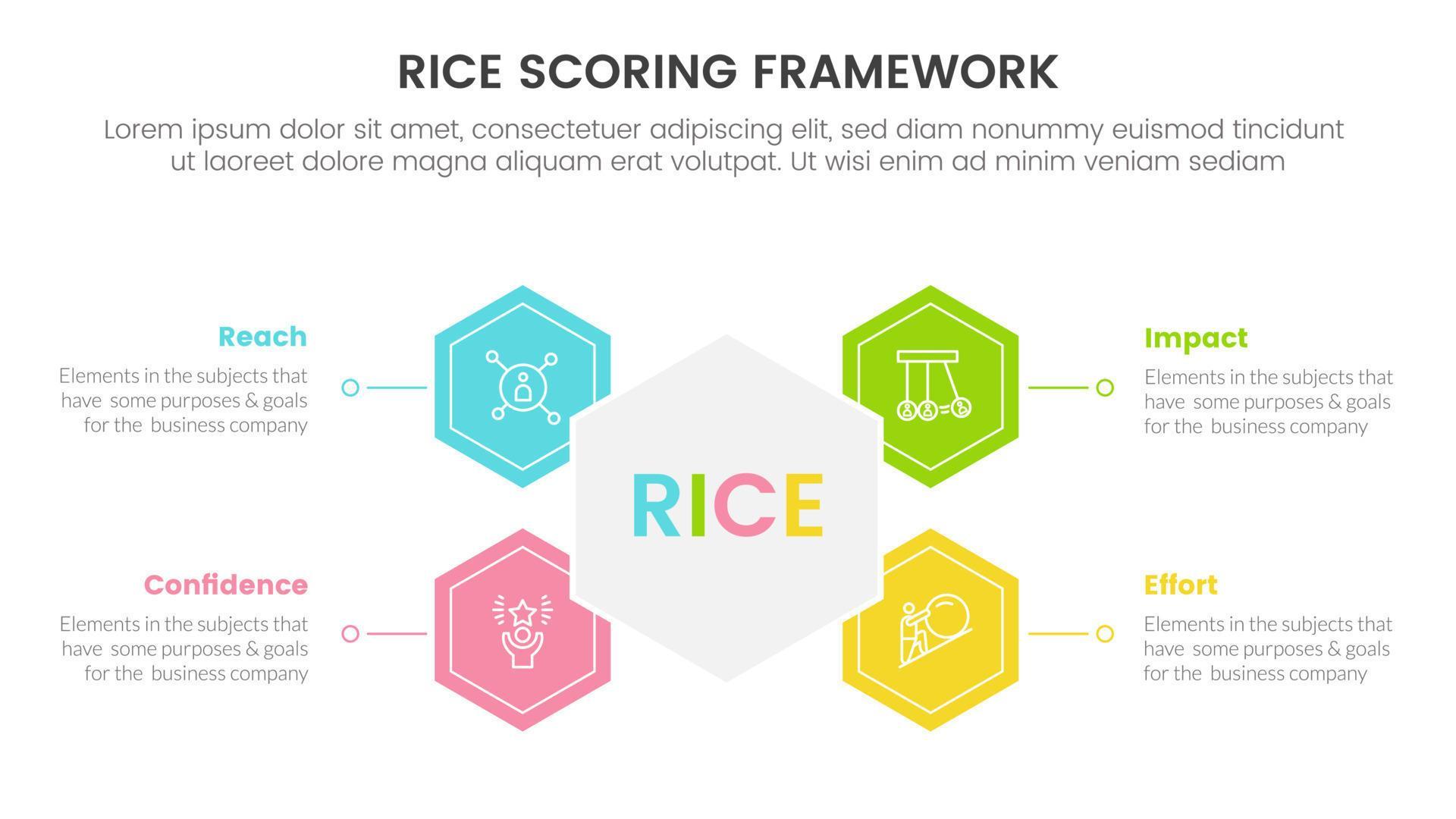 RICE SCORING FRAMEWORK

Lorem ipsum dolor sit amet, consectetuer adipiscing elit, sed diam nonummy euismod tincidunt ut laoreet dolore magna aliquam erat volutpat. Ut wisi enim ad minim veniam sediam

Reach

Elements in the subjects that have some purposes & goals for the business company

Impact

Elements in the subjects that have some purposes & goals for the business company

RICE

Confidence

Elements in the subjects that have some purposes & goals for the business company

Effort

Elements in the subjects that have some purposes & goals for the business company