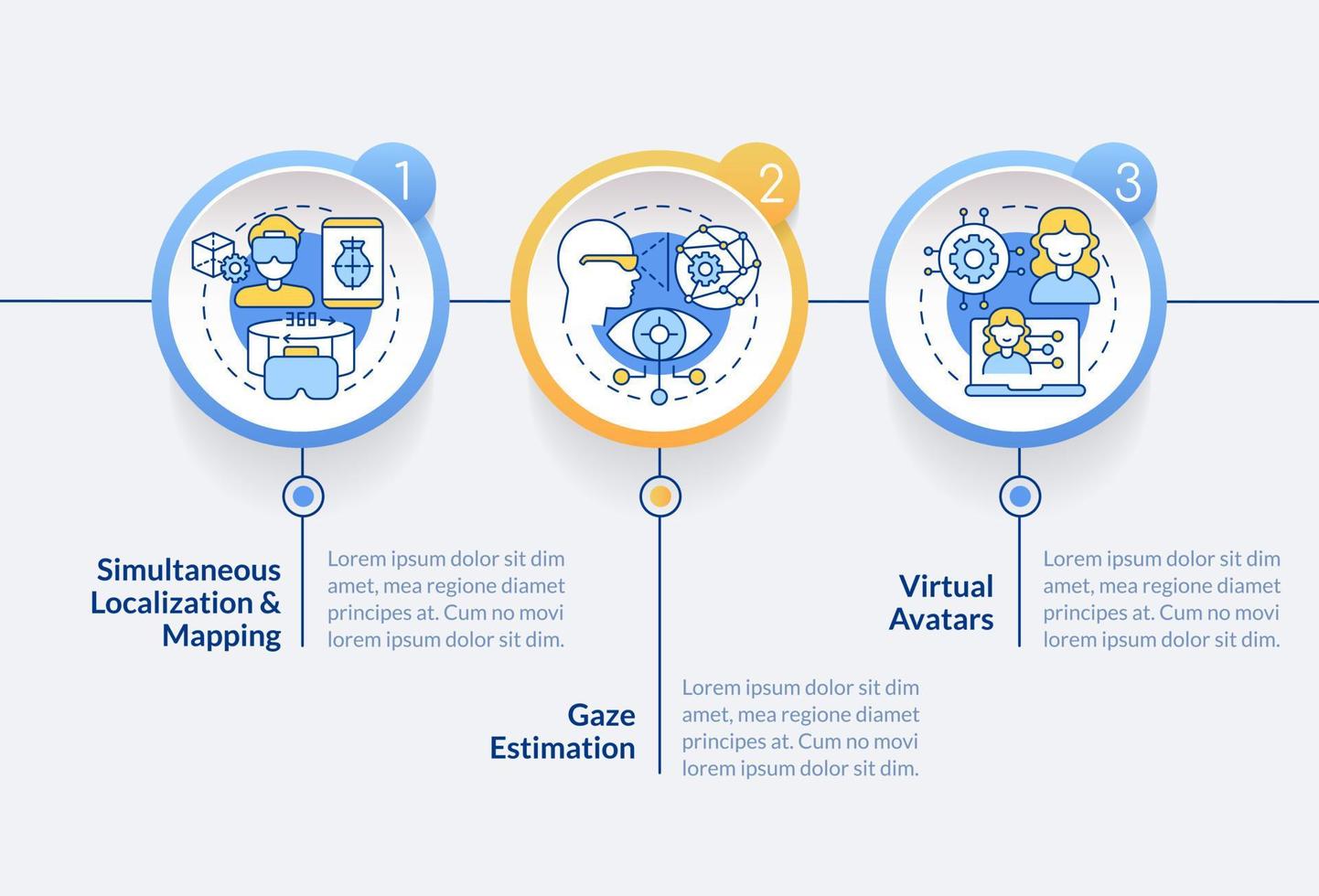 1

360

Simultaneous Localization & Mapping

Lorem ipsum dolor sit dim amet, mea regione diamet principes at. Cum no movi lorem ipsum dolor sit dim.

2

Gaze Estimation

Lorem ipsum dolor sit dim amet, mea regione diamet principes at. Cum no movi lorem ipsum dolor sit dim.

3

Virtual Avatars

Lorem ipsum dolor sit dim amet, mea regione diamet principes at. Cum no movi lorem ipsum dolor sit dim.