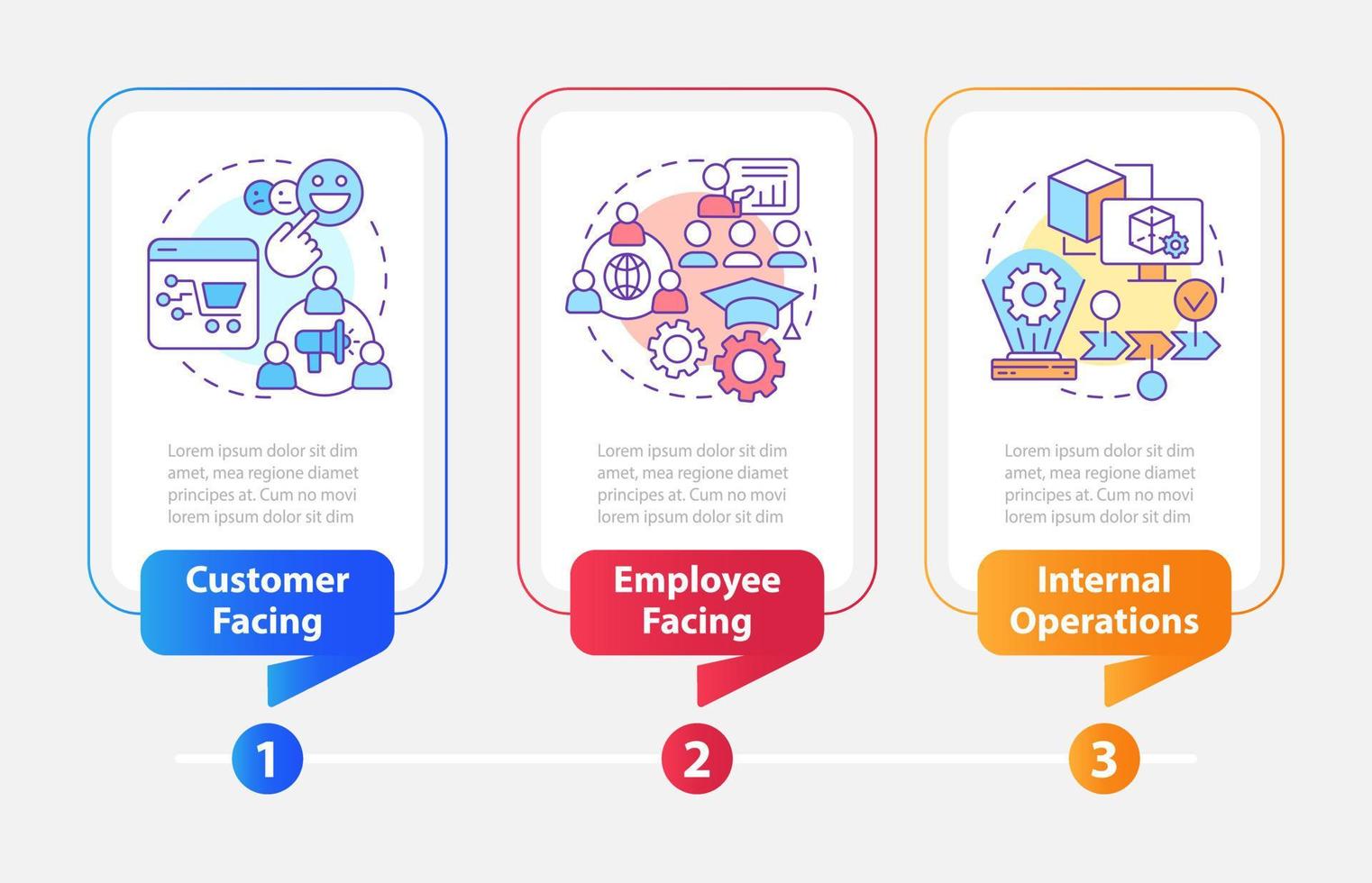 Lorem ipsum dolor sit dim amet, mea regione diamet principes at. Cum no movi lorem ipsum dolor sit dim

Customer Facing

1

Lorem ipsum dolor sit dim amet, mea regione diamet principes at. Cum no movi lorem ipsum dolor sit dim

Employee Facing

2

Lorem ipsum dolor sit dim amet, mea regione diamet principes at. Cum no movi lorem ipsum dolor sit dim

Internal Operations

3