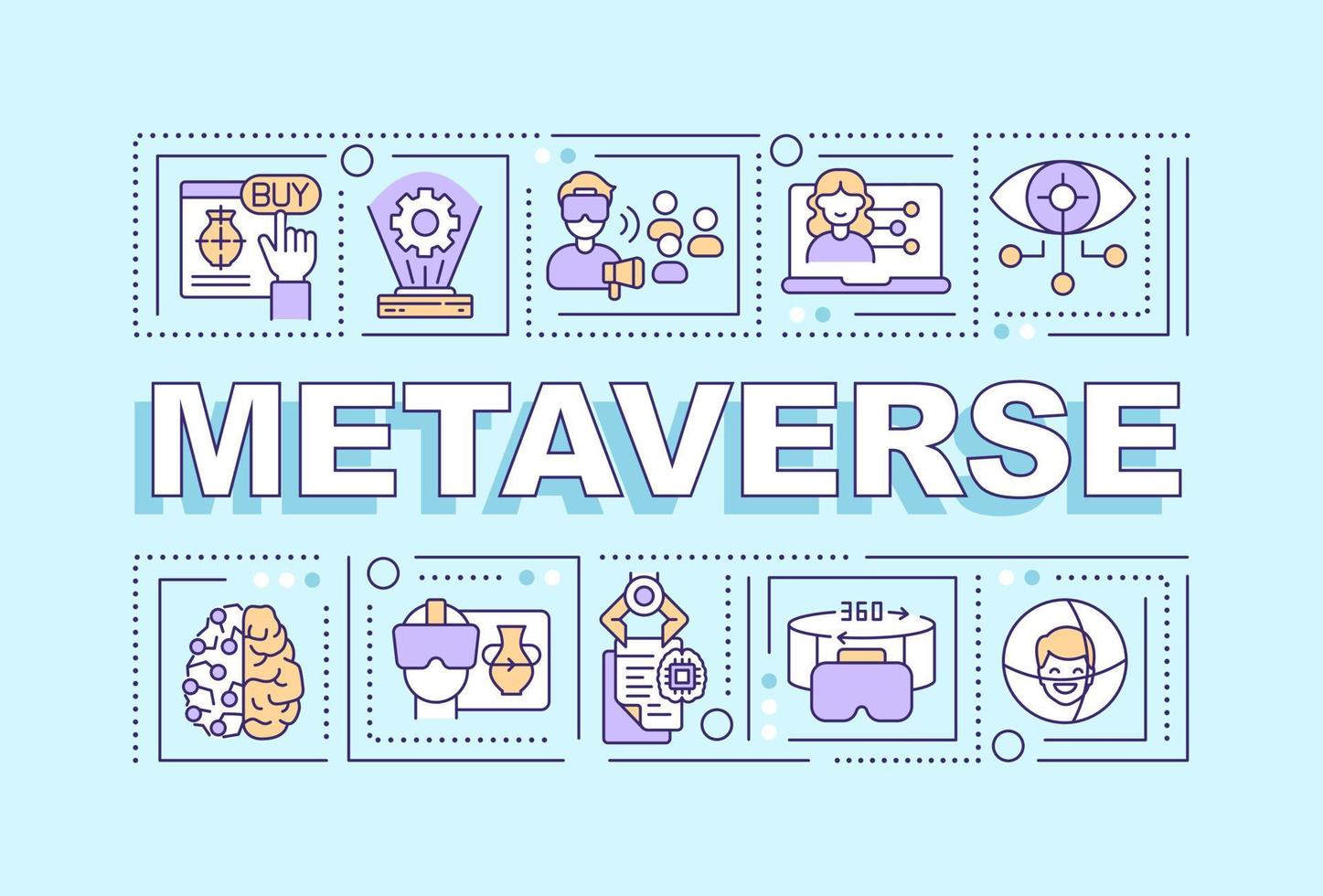 BUY

METAVERSE

360