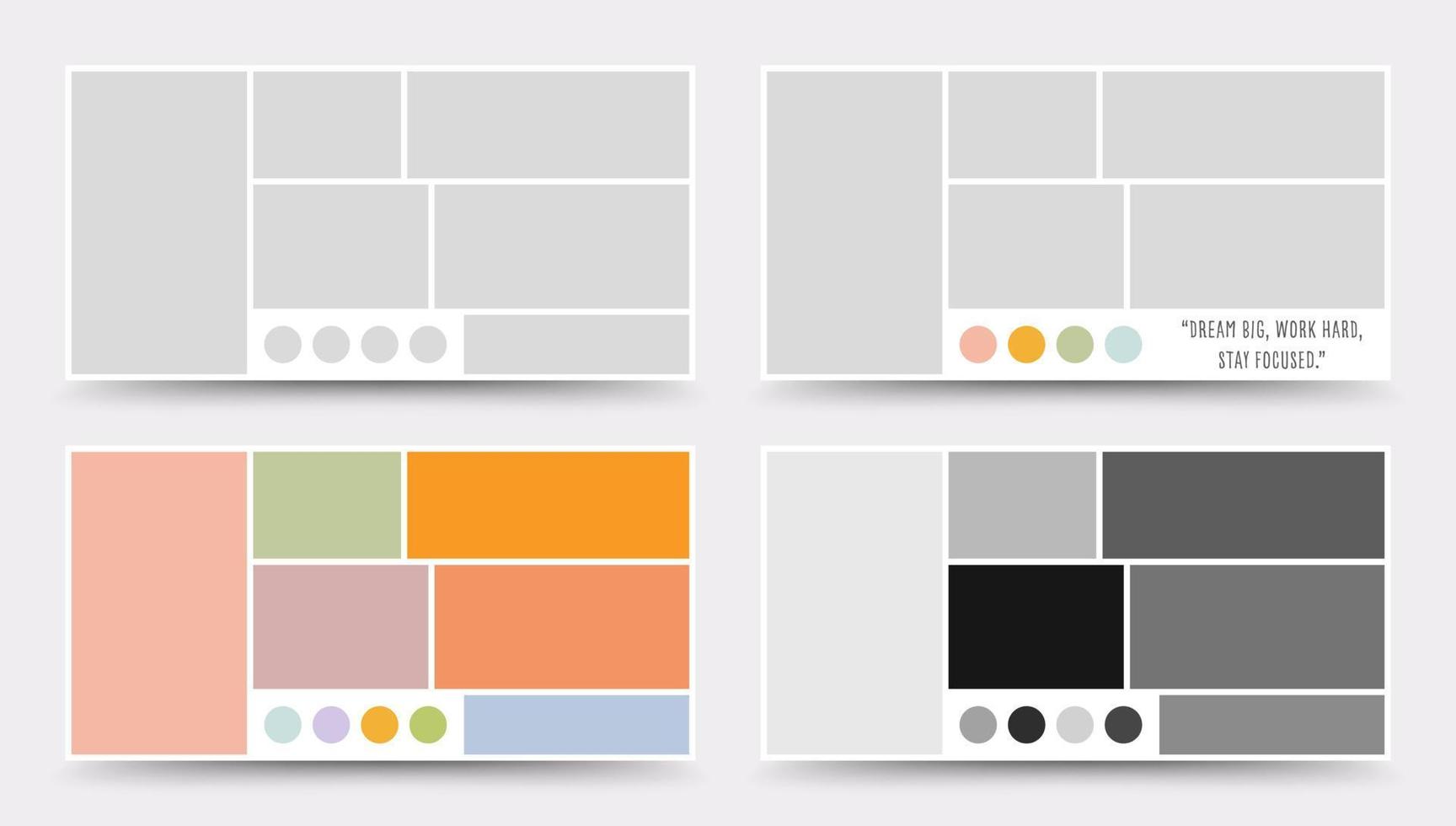 "DREAM BIG, WORK HARD, STAY FOCUSED."