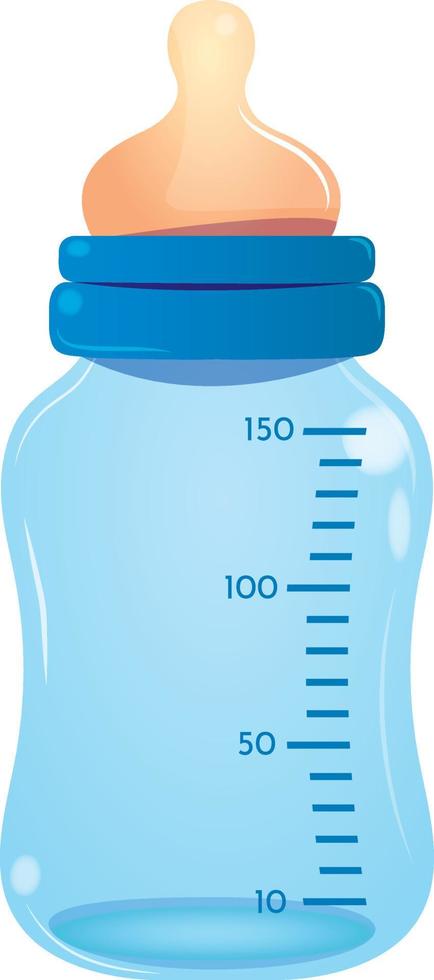 150
100
50
10