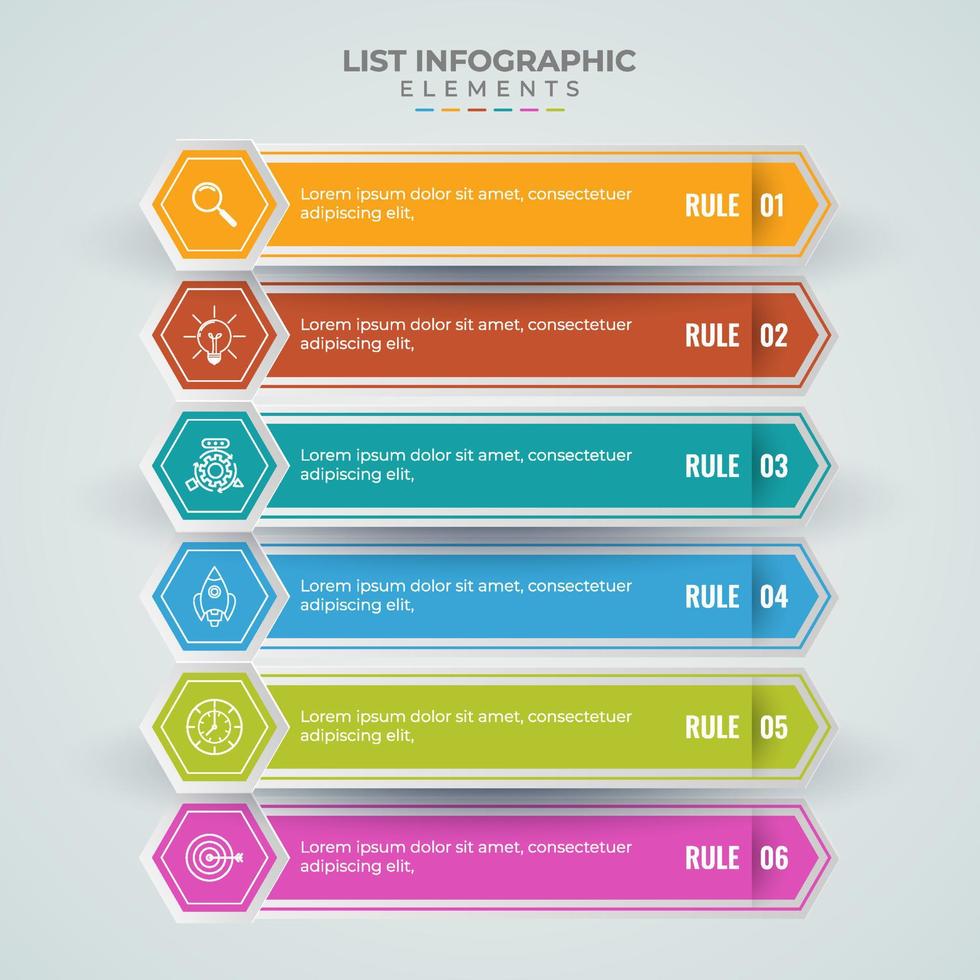 LIST INFOGRAPHIC
ELEMENTS

Lorem ipsum dolor sit amet, consectetuer adipiscing elit,
RULE 01

Lorem ipsum dolor sit amet, consectetuer adipiscing elit,
RULE 02

Lorem ipsum dolor sit amet, consectetuer adipiscing elit,
RULE 03

Lorem ipsum dolor sit amet, consectetuer adipiscing elit,
RULE 04

Lorem ipsum dolor sit amet, consectetuer adipiscing elit,
RULE 05

Lorem ipsum dolor sit amet, consectetuer adipiscing elit,
RULE 06