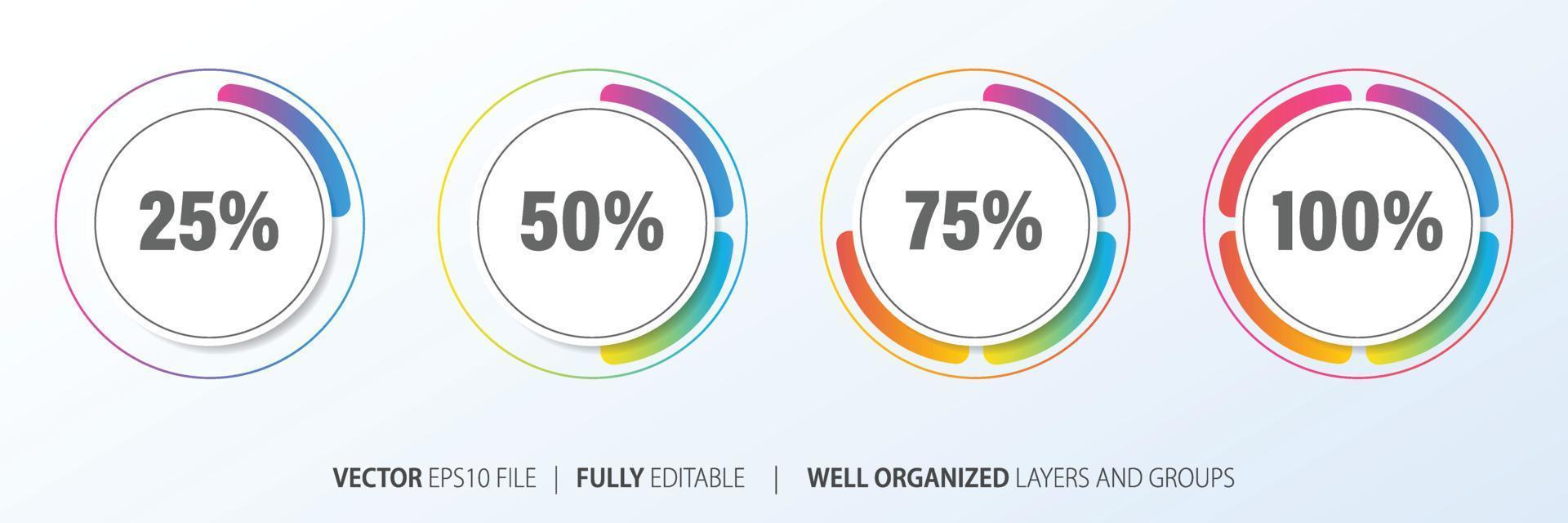 25%

50%

75%

100%

VECTOR EPS10 FILE | FULLY EDITABLE | WELL ORGANIZED LAYERS AND GROUPS