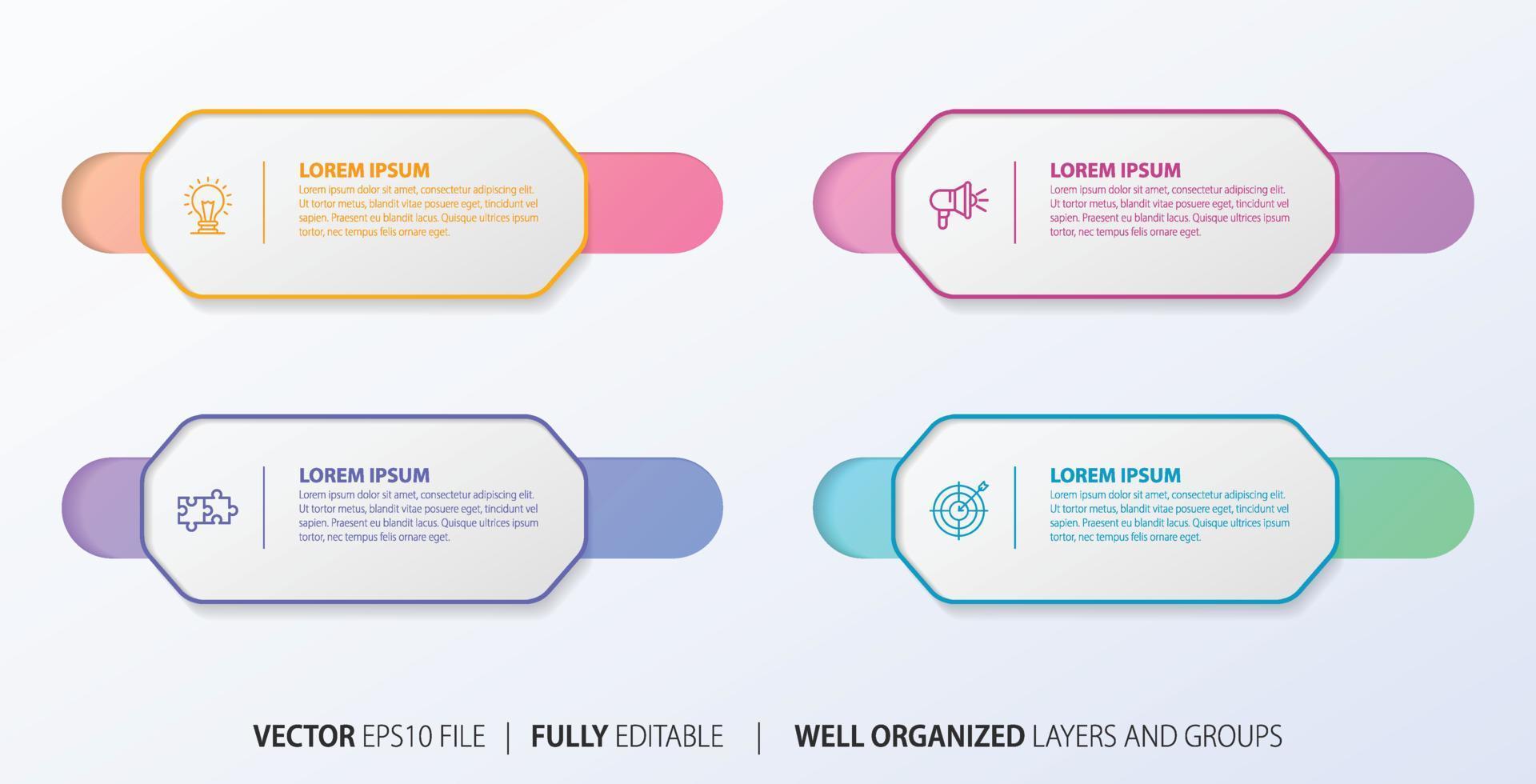 LOREM IPSUM
Lorem ipsum dolor sit amet, consectetur adipiscing elit. Ut tortor metus, blandit vitae posuere eget, tincidunt vel sapien. Praesent eu blandit lacus. Quisque ultrices ipsum tortor, nec tempus felis ornare eget.

LOREM IPSUM
Lorem ipsum dolor sit amet, consectetur adipiscing elit. Ut tortor metus, blandit vitae posuere eget, tincidunt vel sapien. Praesent eu blandit lacus. Quisque ultrices ipsum tortor, nec tempus felis ornare eget.

LOREM IPSUM
Lorem ipsum dolor sit amet, consectetur adipiscing elit. Ut tortor metus, blandit vitae posuere eget, tincidunt vel sapien. Praesent eu blandit lacus. Quisque ultrices ipsum tortor, nec tempus felis ornare eget.

LOREM IPSUM
Lorem ipsum dolor sit amet, consectetur adipiscing elit. Ut tortor metus, blandit vitae posuere eget, tincidunt vel sapien. Praesent eu blandit lacus. Quisque ultrices ipsum tortor, nec tempus felis ornare eget.

VECTOR EPS10 FILE | FULLY EDITABLE | WELL ORGANIZED LAYERS AND GROUPS