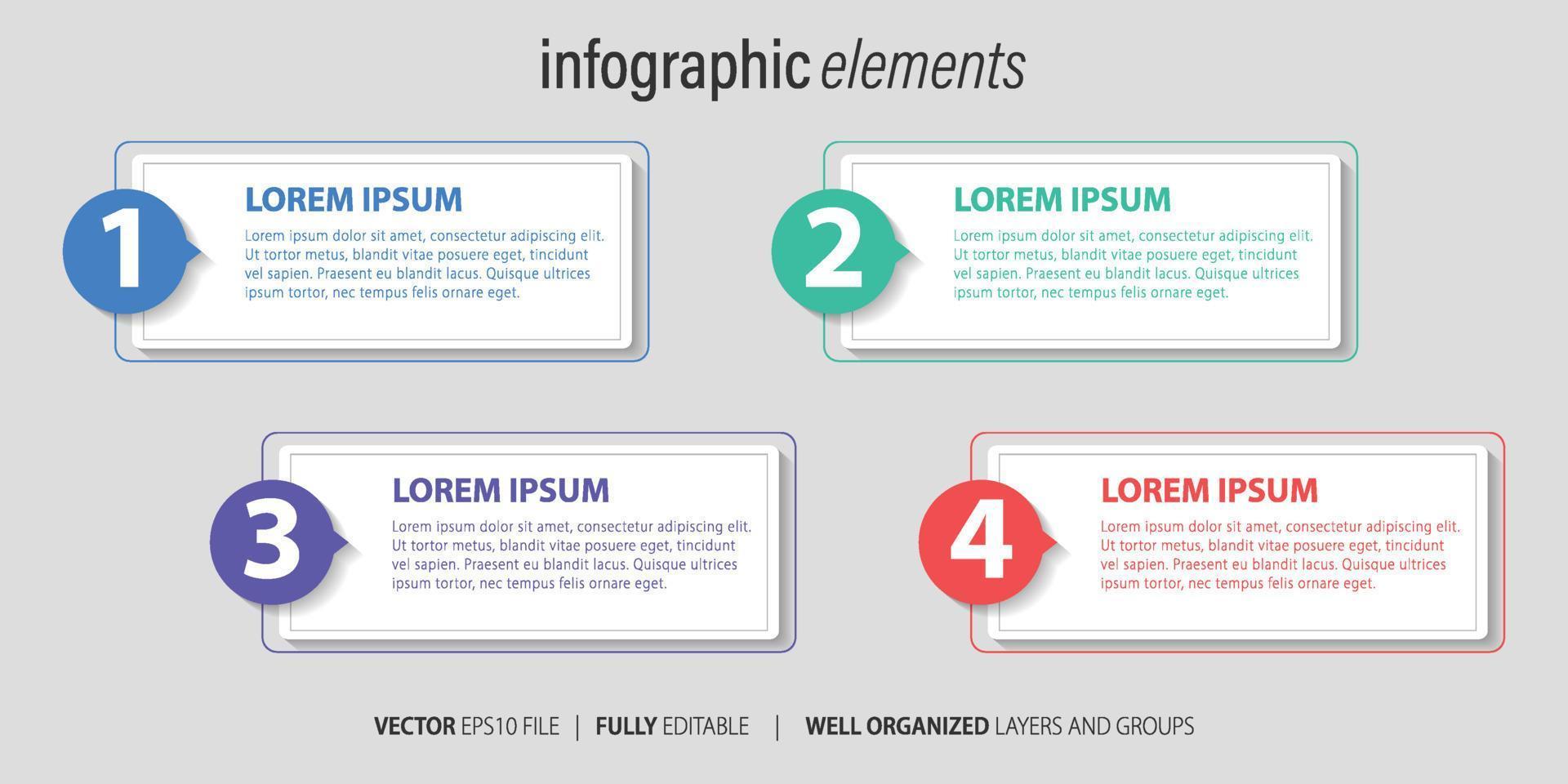 infographic elements

1

LOREM IPSUM

Lorem ipsum dolor sit amet, consectetur adipiscing elit. Ut tortor metus, blandit vitae posuere eget, tincidunt vel sapien. Praesent eu blandit lacus. Quisque ultrices ipsum tortor, nec tempus felis ornare eget.

2

LOREM IPSUM

Lorem ipsum dolor sit amet, consectetur adipiscing elit. Ut tortor metus, blandit vitae posuere eget, tincidunt vel sapien. Praesent eu blandit lacus. Quisque ultrices ipsum tortor, nec tempus felis ornare eget.

3

LOREM IPSUM

Lorem ipsum dolor sit amet, consectetur adipiscing elit. Ut tortor metus, blandit vitae posuere eget, tincidunt vel sapien. Praesent eu blandit lacus. Quisque ultrices ipsum tortor, nec tempus felis ornare eget.

4

LOREM IPSUM

Lorem ipsum dolor sit amet, consectetur adipiscing elit. Ut tortor metus, blandit vitae posuere eget, tincidunt vel sapien. Praesent eu blandit lacus. Quisque ultrices ipsum tortor, nec tempus felis ornare eget.

VECTOR EPS10 FILE | FULLY EDITABLE | WELL ORGANIZED LAYERS AND GROUPS