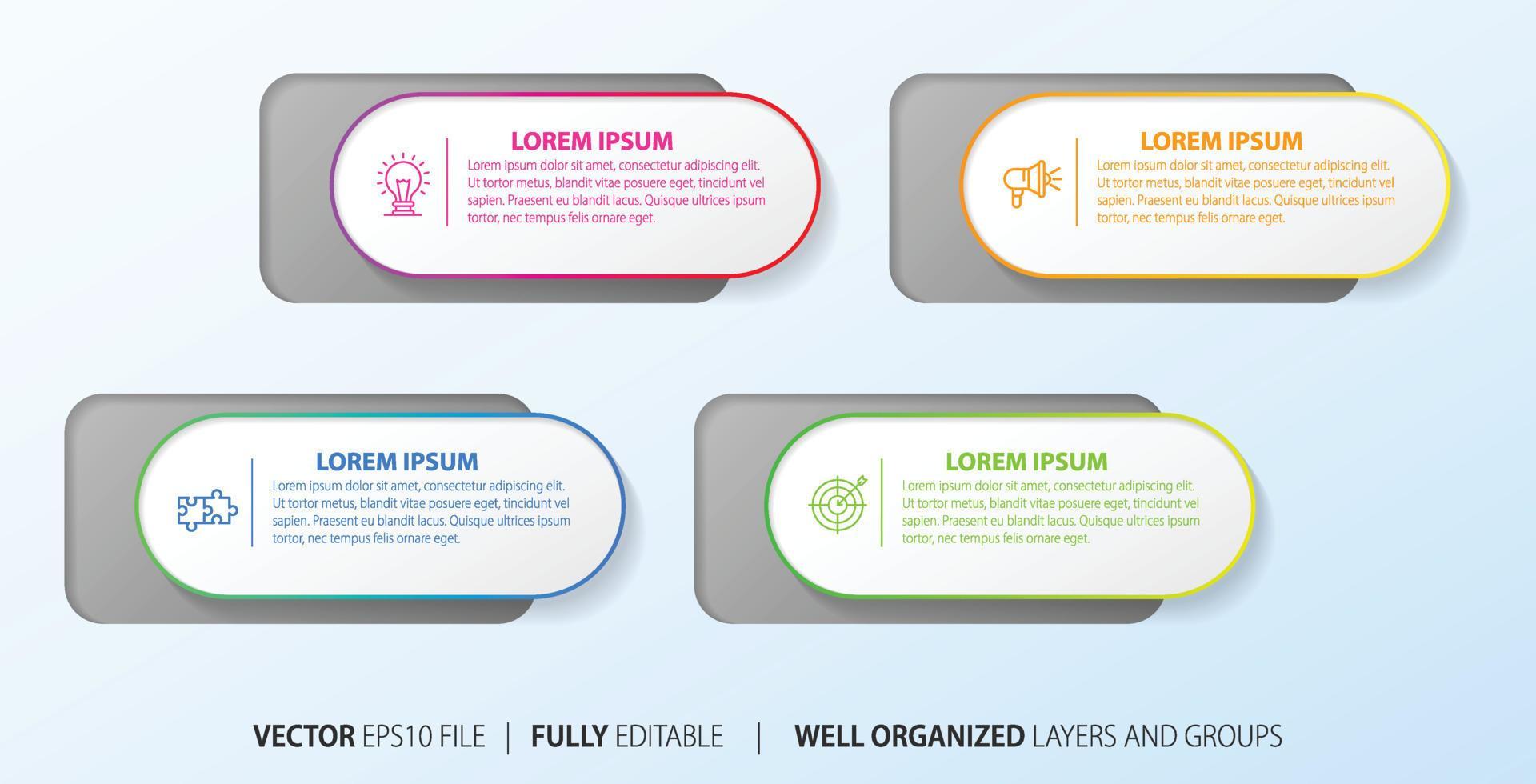 LOREM IPSUM
Lorem ipsum dolor sit amet, consectetur adipiscing elit. Ut tortor metus, blandit vitae posuere eget, tincidunt vel sapien. Praesent eu blandit lacus. Quisque ultrices ipsum tortor, nec tempus felis ornare eget.

LOREM IPSUM
Lorem ipsum dolor sit amet, consectetur adipiscing elit. Ut tortor metus, blandit vitae posuere eget, tincidunt vel sapien. Praesent eu blandit lacus. Quisque ultrices ipsum tortor, nec tempus felis ornare eget.

LOREM IPSUM
Lorem ipsum dolor sit amet, consectetur adipiscing elit. Ut tortor metus, blandit vitae posuere eget, tincidunt vel sapien. Praesent eu blandit lacus. Quisque ultrices ipsum tortor, nec tempus felis ornare eget.

LOREM IPSUM
Lorem ipsum dolor sit amet, consectetur adipiscing elit. Ut tortor metus, blandit vitae posuere eget, tincidunt vel sapien. Praesent eu blandit lacus. Quisque ultrices ipsum tortor, nec tempus felis ornare eget.

VECTOR EPS10 FILE | FULLY EDITABLE | WELL ORGANIZED LAYERS AND GROUPS