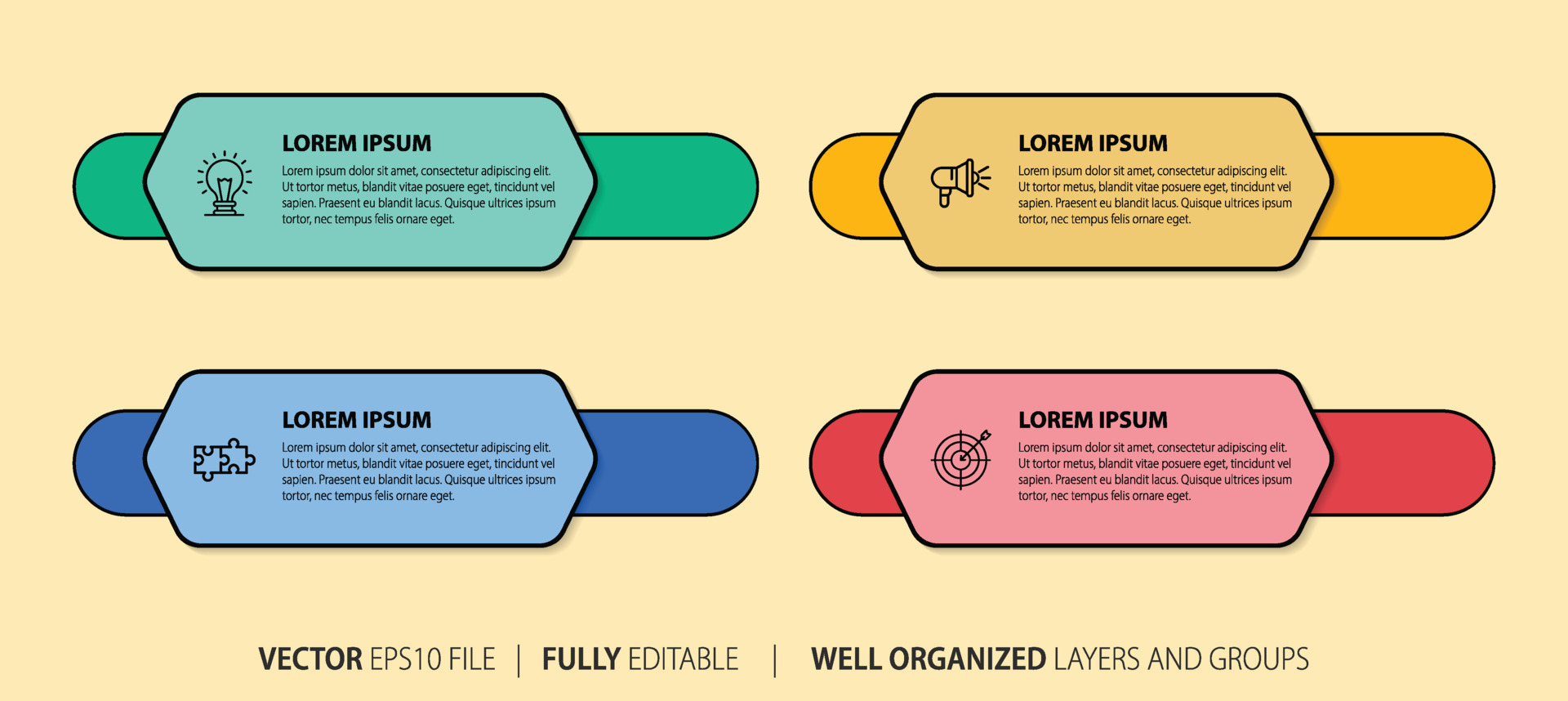 LOREM IPSUM

Lorem ipsum dolor sit amet, consectetur adipiscing elit. Ut tortor metus, blandit vitae posuere eget, tincidunt vel sapien. Praesent eu blandit lacus. Quisque ultrices ipsum tortor, nec tempus felis ornare eget.

LOREM IPSUM

Lorem ipsum dolor sit amet, consectetur adipiscing elit. Ut tortor metus, blandit vitae posuere eget, tincidunt vel sapien. Praesent eu blandit lacus. Quisque ultrices ipsum tortor, nec tempus felis ornare eget.

LOREM IPSUM

Lorem ipsum dolor sit amet, consectetur adipiscing elit. Ut tortor metus, blandit vitae posuere eget, tincidunt vel sapien. Praesent eu blandit lacus. Quisque ultrices ipsum tortor, nec tempus felis ornare eget.

LOREM IPSUM

Lorem ipsum dolor sit amet, consectetur adipiscing elit. Ut tortor metus, blandit vitae posuere eget, tincidunt vel sapien. Praesent eu blandit lacus. Quisque ultrices ipsum tortor, nec tempus felis ornare eget.

VECTOR EPS10 FILE | FULLY EDITABLE | WELL ORGANIZED LAYERS AND GROUPS