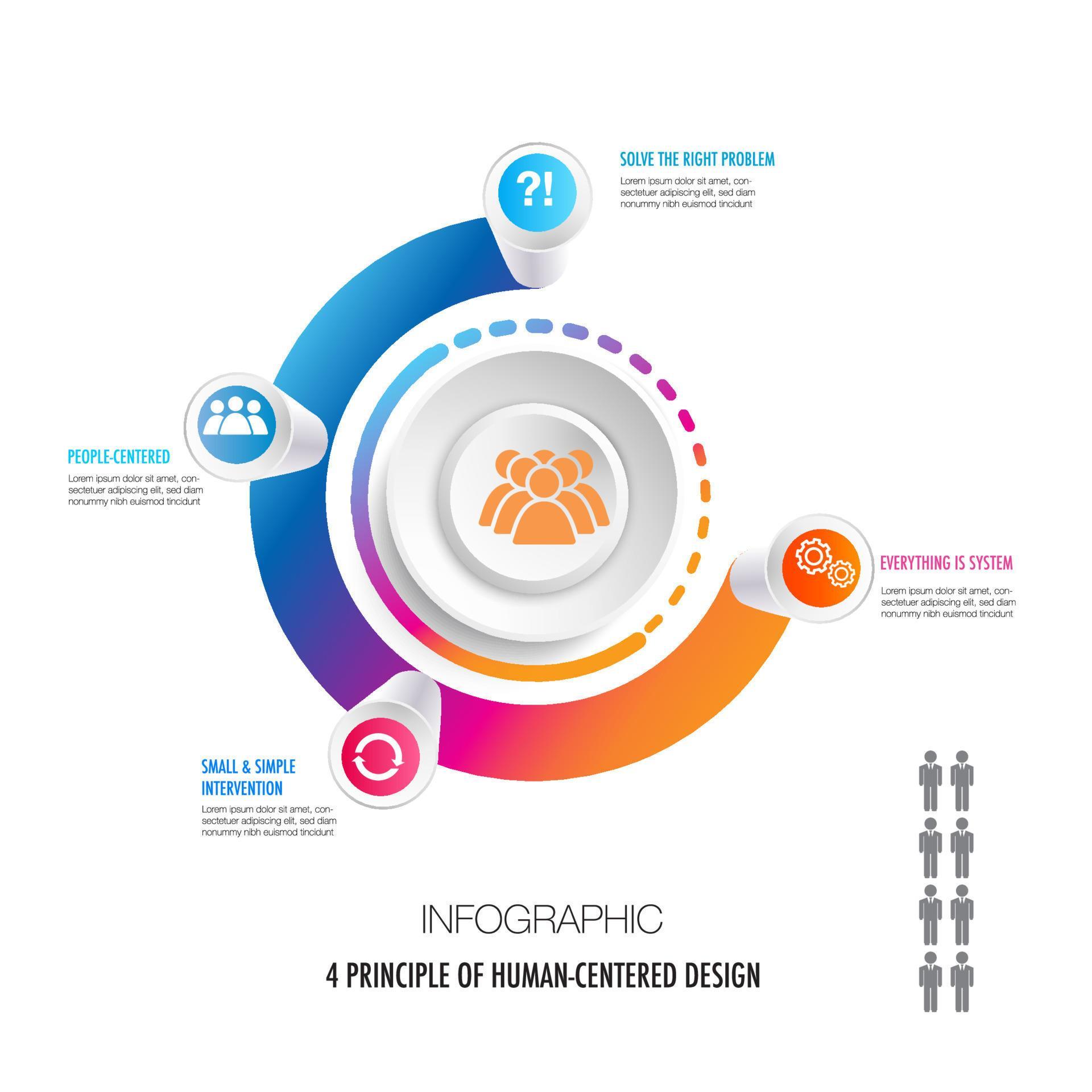 ?!

SOLVE THE RIGHT PROBLEM

Lorem ipsum dolor sit amet, consectetuer adipiscing elit, sed diam nonummy nibh euismod tincidunt

PEOPLE-CENTERED

Lorem ipsum dolor sit amet, consectetuer adipiscing elit, sed diam nonummy nibh euismod tincidunt

EVERYTHING IS SYSTEM

Lorem ipsum dolor sit amet, consectetuer adipiscing elit, sed diam nonummy nibh euismod tincidunt

SMALL & SIMPLE INTERVENTION

Lorem ipsum dolor sit amet, consectetuer adipiscing elit, sed diam nonummy nibh euismod tincidunt

INFOGRAPHIC

4 PRINCIPLE OF HUMAN-CENTERED DESIGN